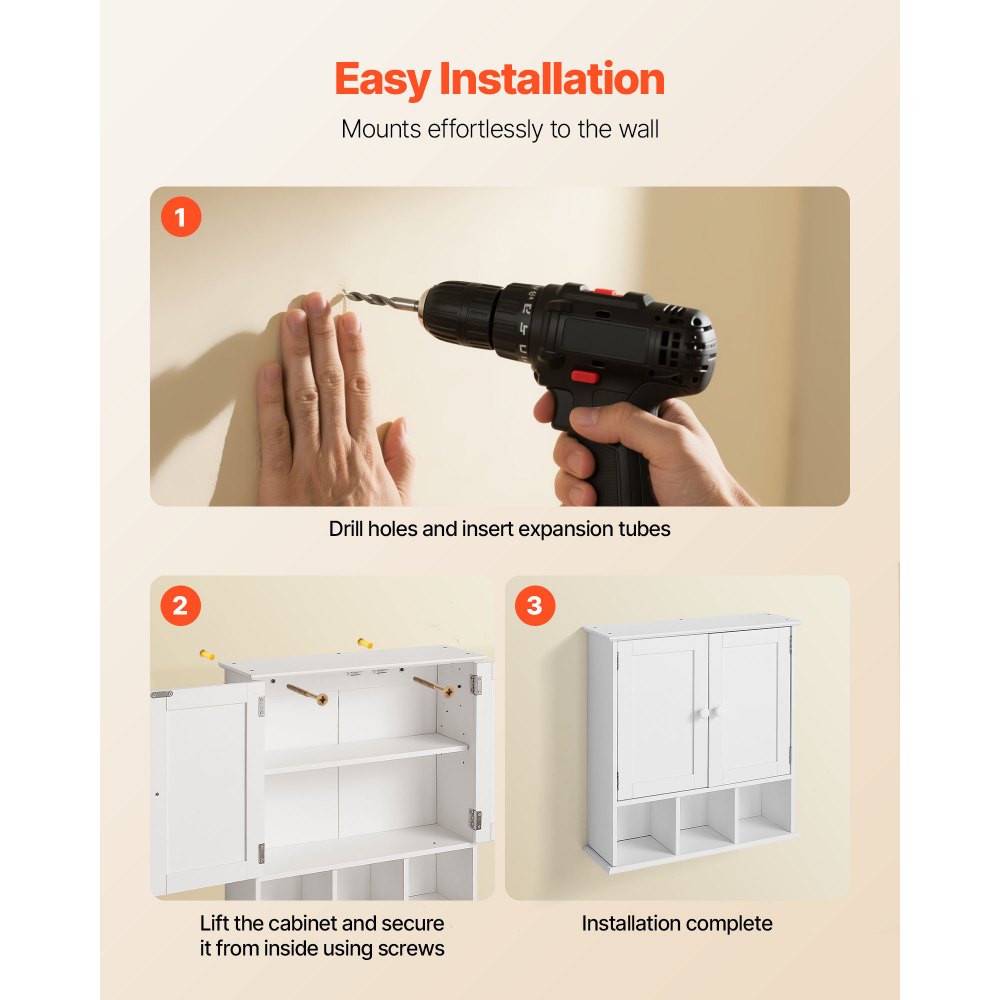 Easy Installation

Mounts effortlessly to the wall

1

Drill holes and insert expansion tubes

2

Lift the cabinet and secure it from inside using screws

3

Installation complete