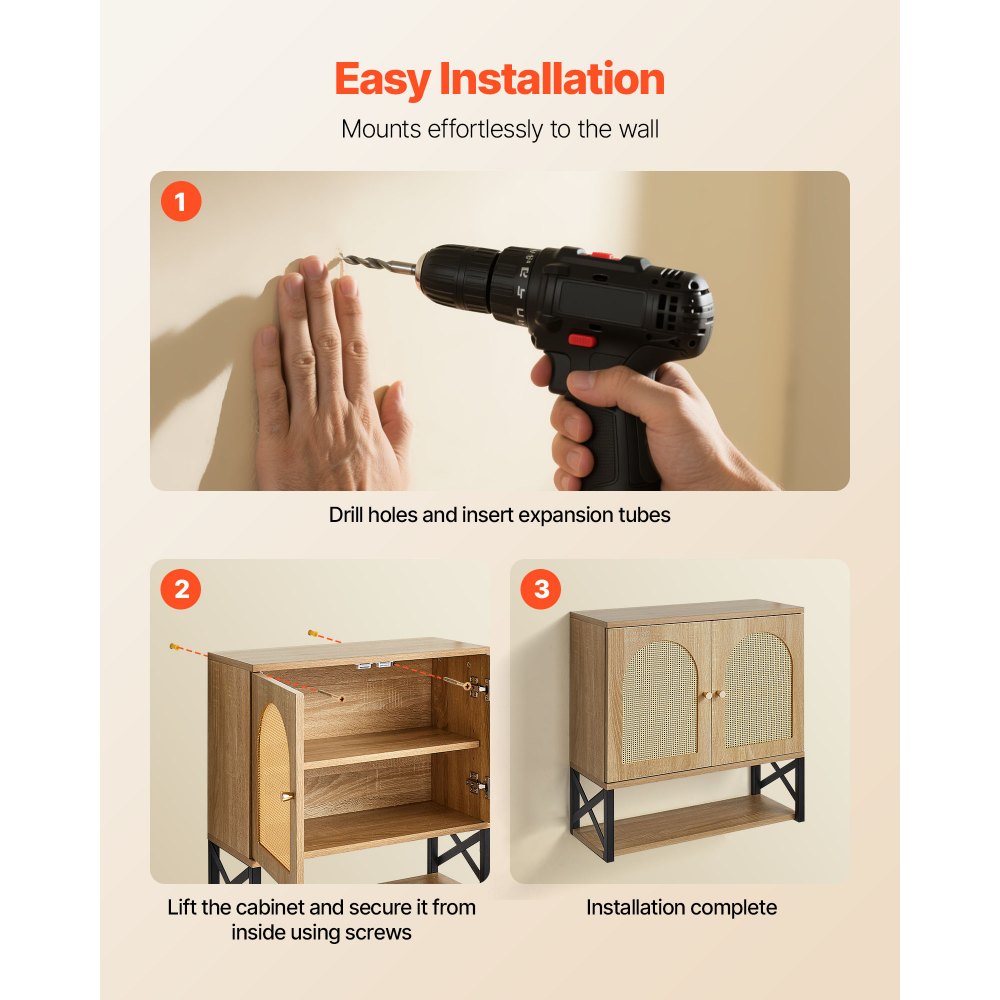 Easy Installation

Mounts effortlessly to the wall

1

Drill holes and insert expansion tubes

2

Lift the cabinet and secure it from inside using screws

3

Installation complete