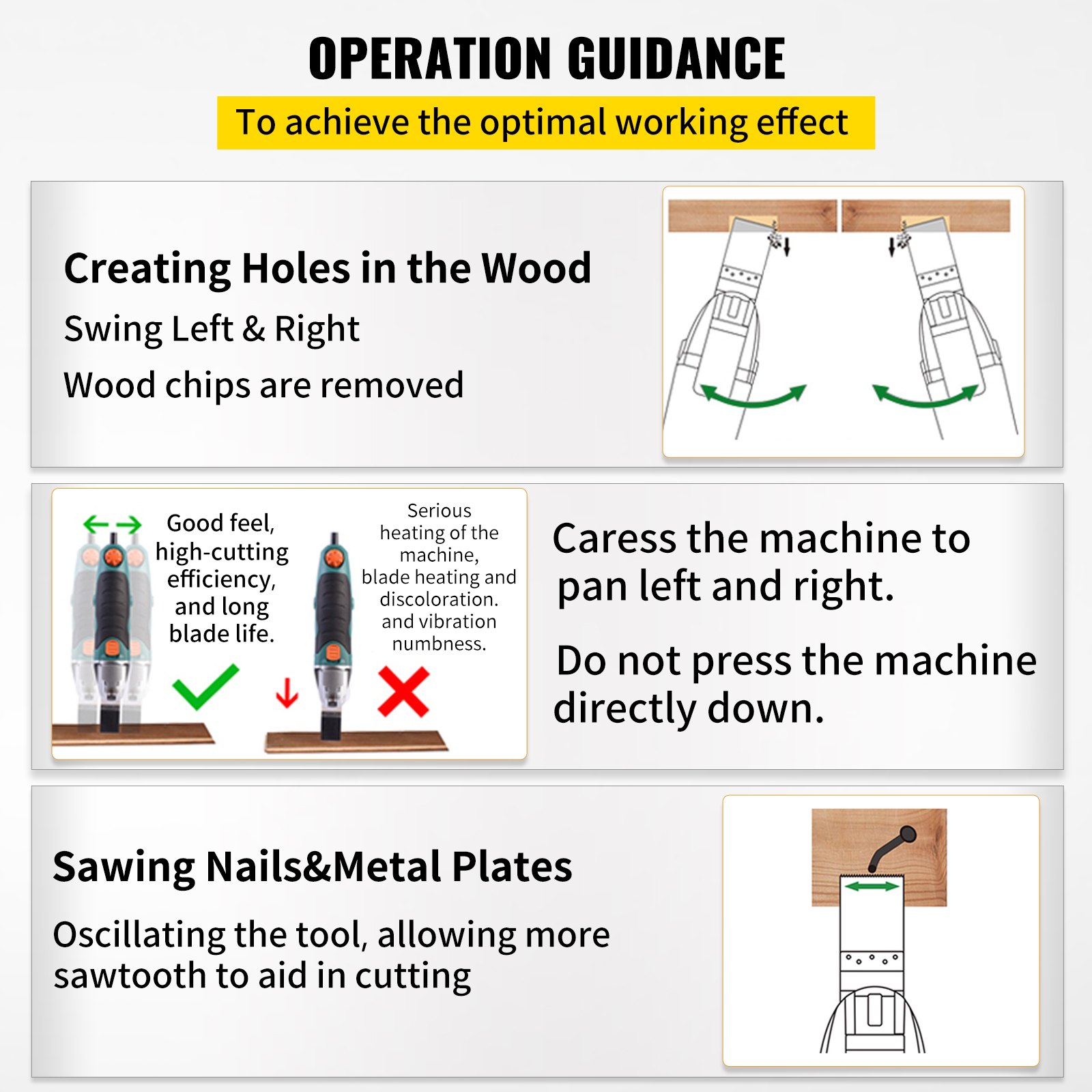 OPERATION GUIDANCE

To achieve the optimal working effect

Creating Holes in the Wood

Swing Left & Right

Wood chips are removed

Good feel, high-cutting efficiency, and long blade life.

Serious heating of the machine, blade heating and discoloration. and vibration numbness.

Caress the machine to pan left and right.

Do not press the machine directly down.

Sawing Nails&Metal Plates

Oscillating the tool, allowing more sawtooth to aid in cutting