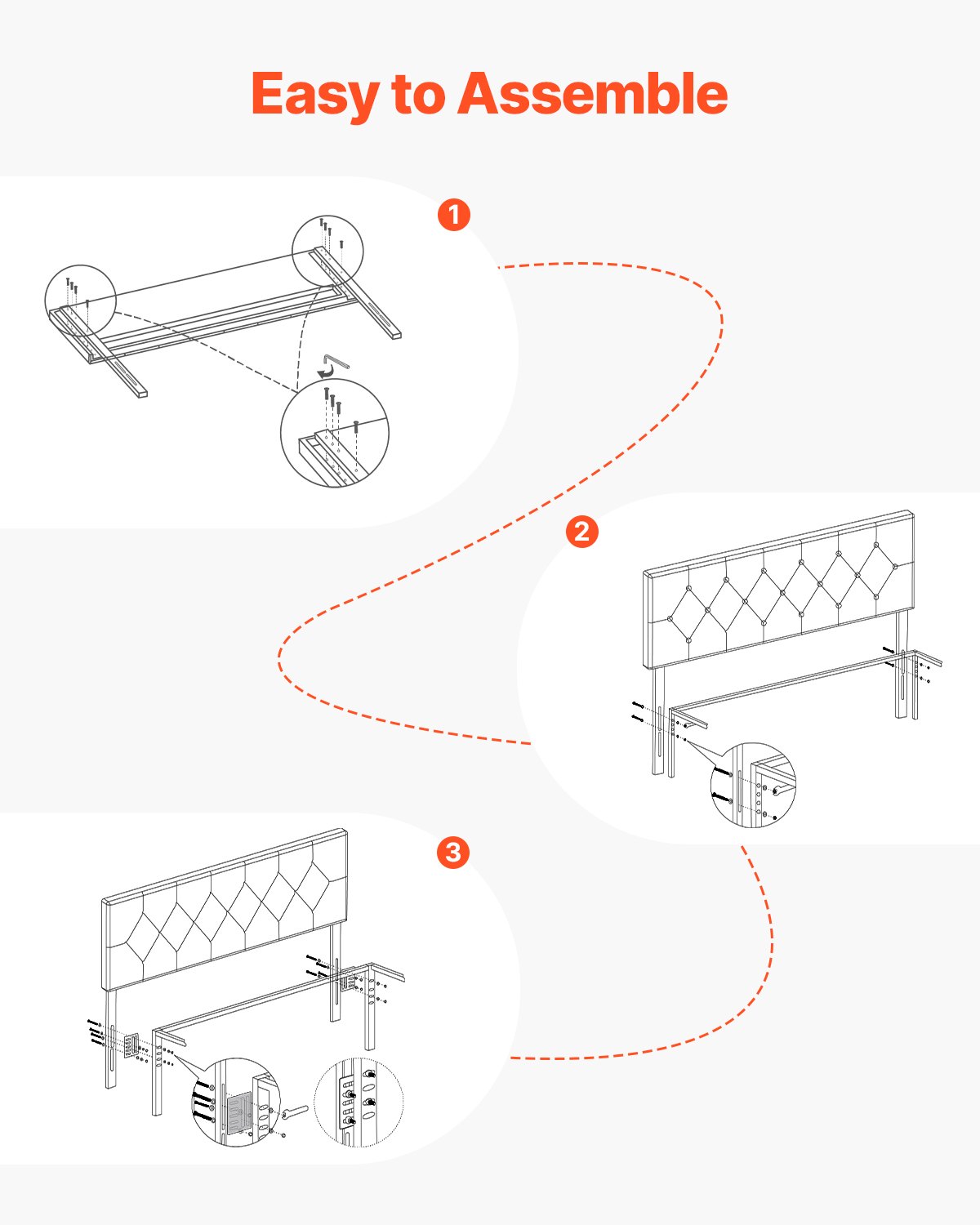 Easy to Assemble

1

2

3