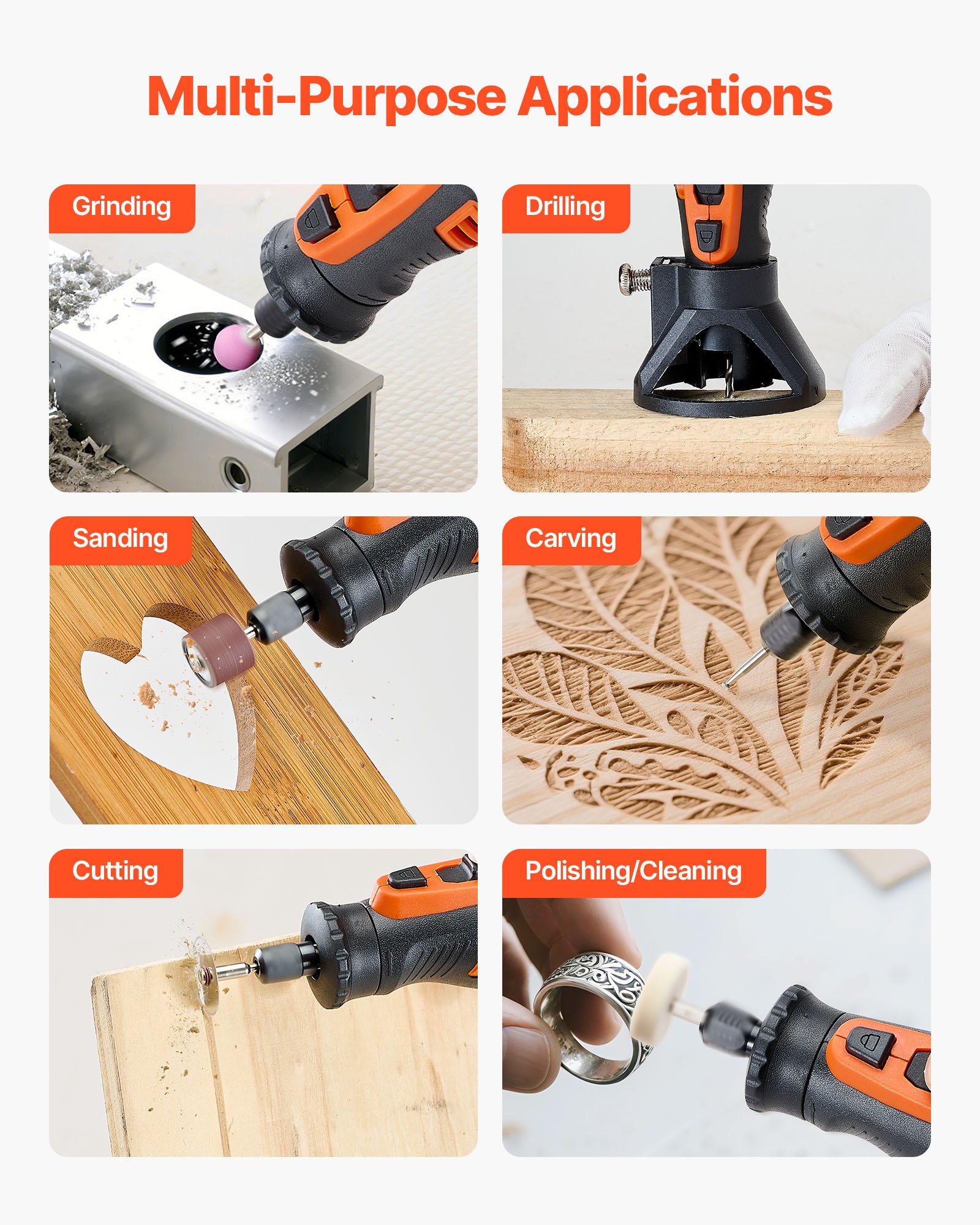 Multi-Purpose Applications

Grinding

Drilling

Sanding

Carving

Cutting

Polishing/Cleaning