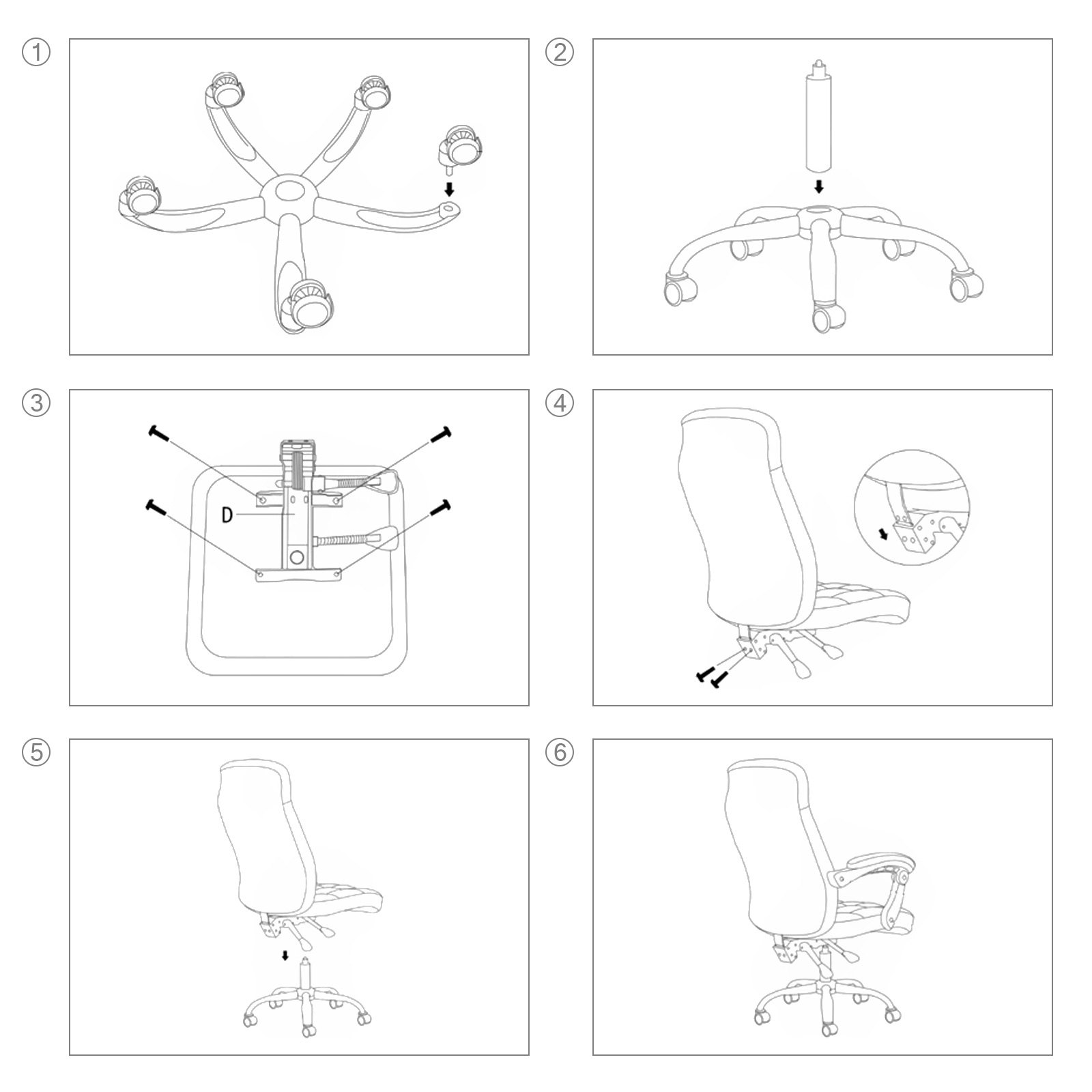 ①
②
③
D
④
⑤
⑥