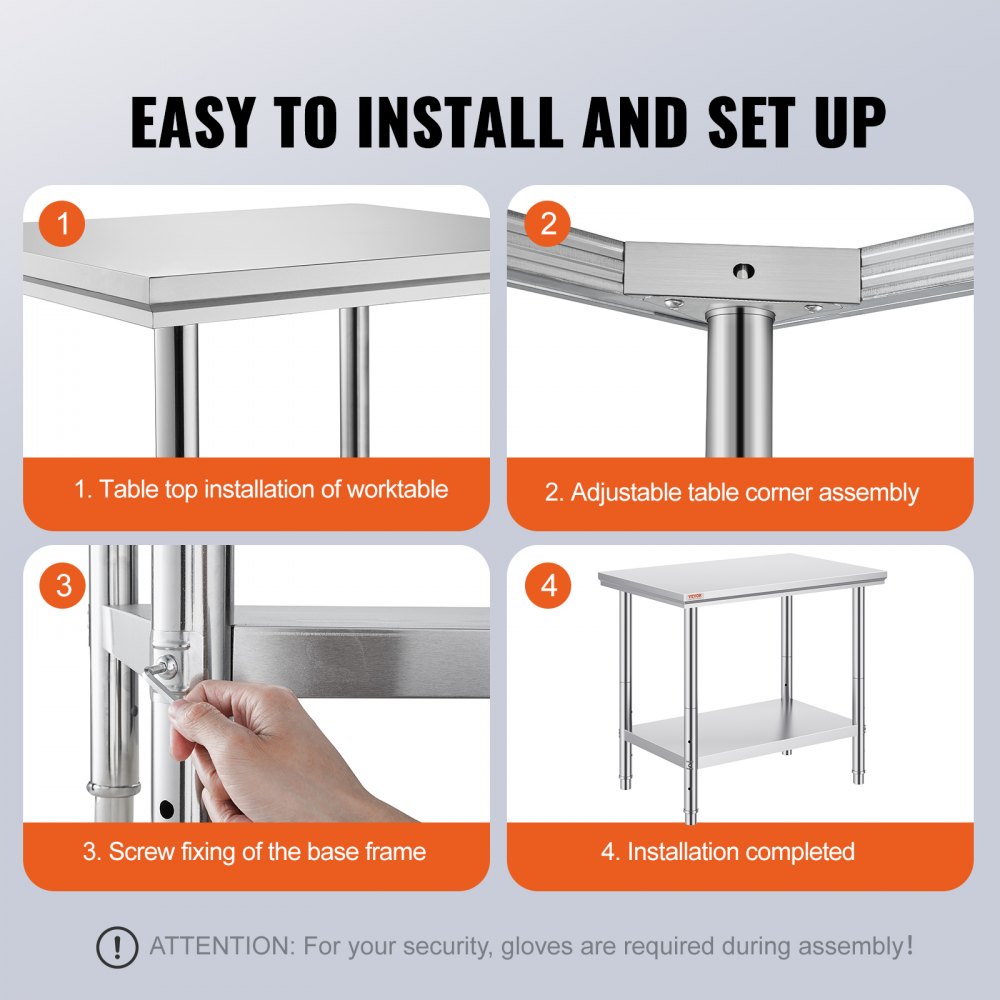 EASY TO INSTALL AND SET UP

1

1. Table top installation of worktable

2

2. Adjustable table corner assembly

3

3. Screw fixing of the base frame

4

VEVOR

4. Installation completed

! ATTENTION: For your security, gloves are required during assembly!