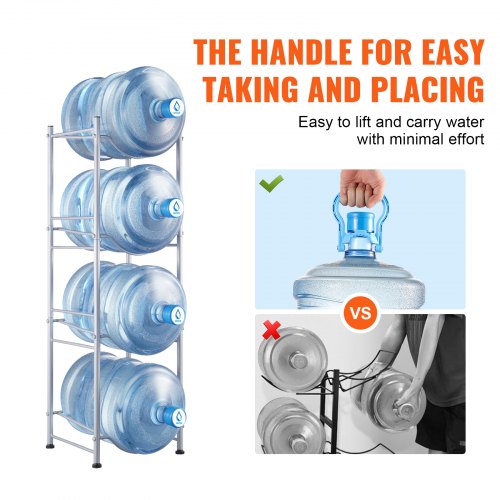 THE HANDLE FOR EASY TAKING AND PLACING

Easy to lift and carry water with minimal effort

VS