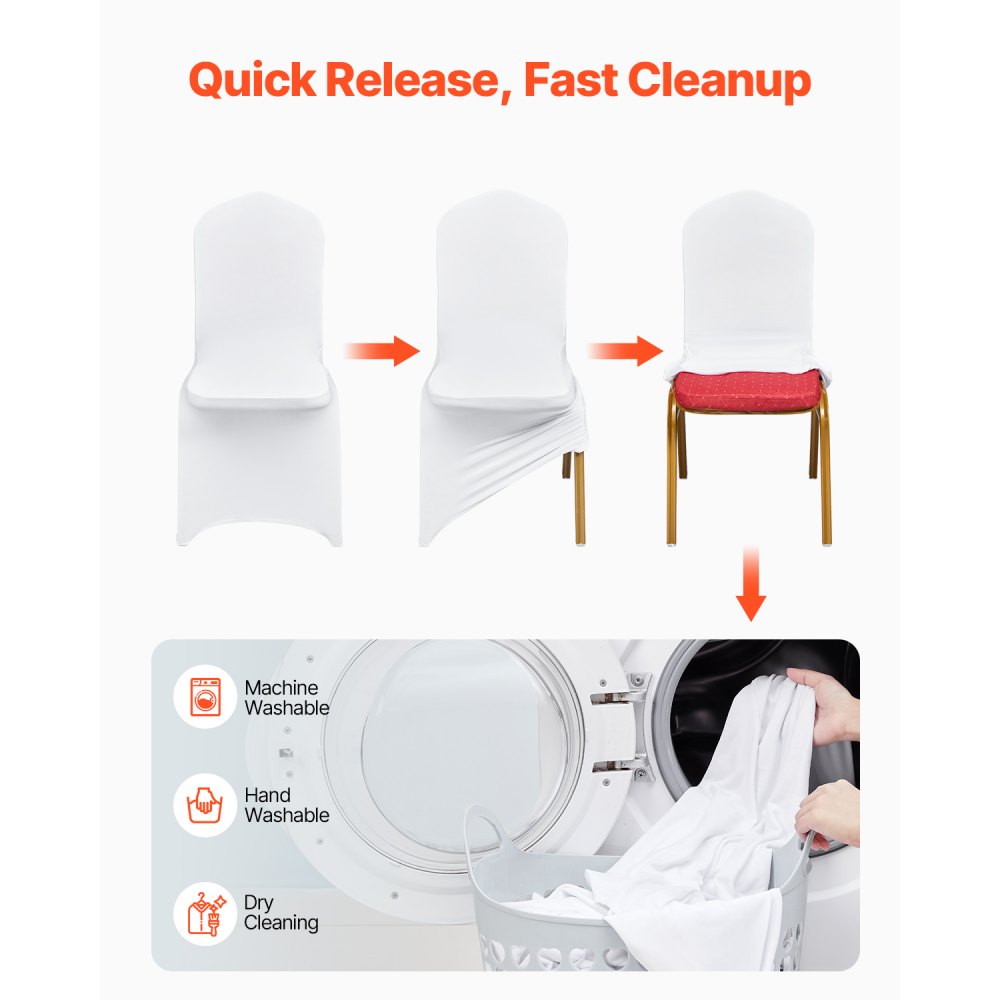 Quick Release, Fast Cleanup

Machine Washable

Hand Washable

Dry Cleaning