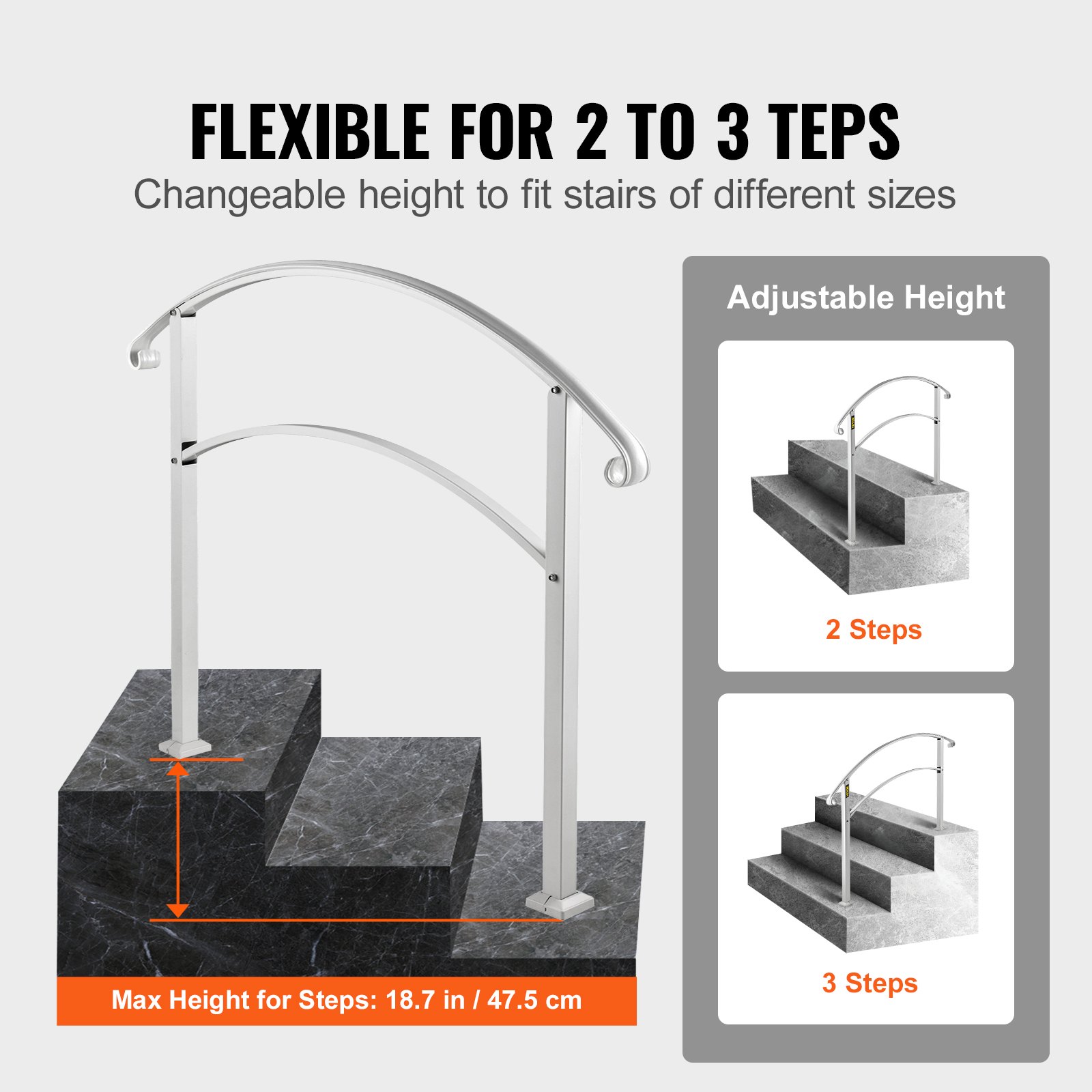 FLEXIBLE FOR 2 TO 3 TEPS
Changeable height to fit stairs of different sizes

Max Height for Steps: 18.7 in / 47.5 cm

Adjustable Height

2 Steps

3 Steps