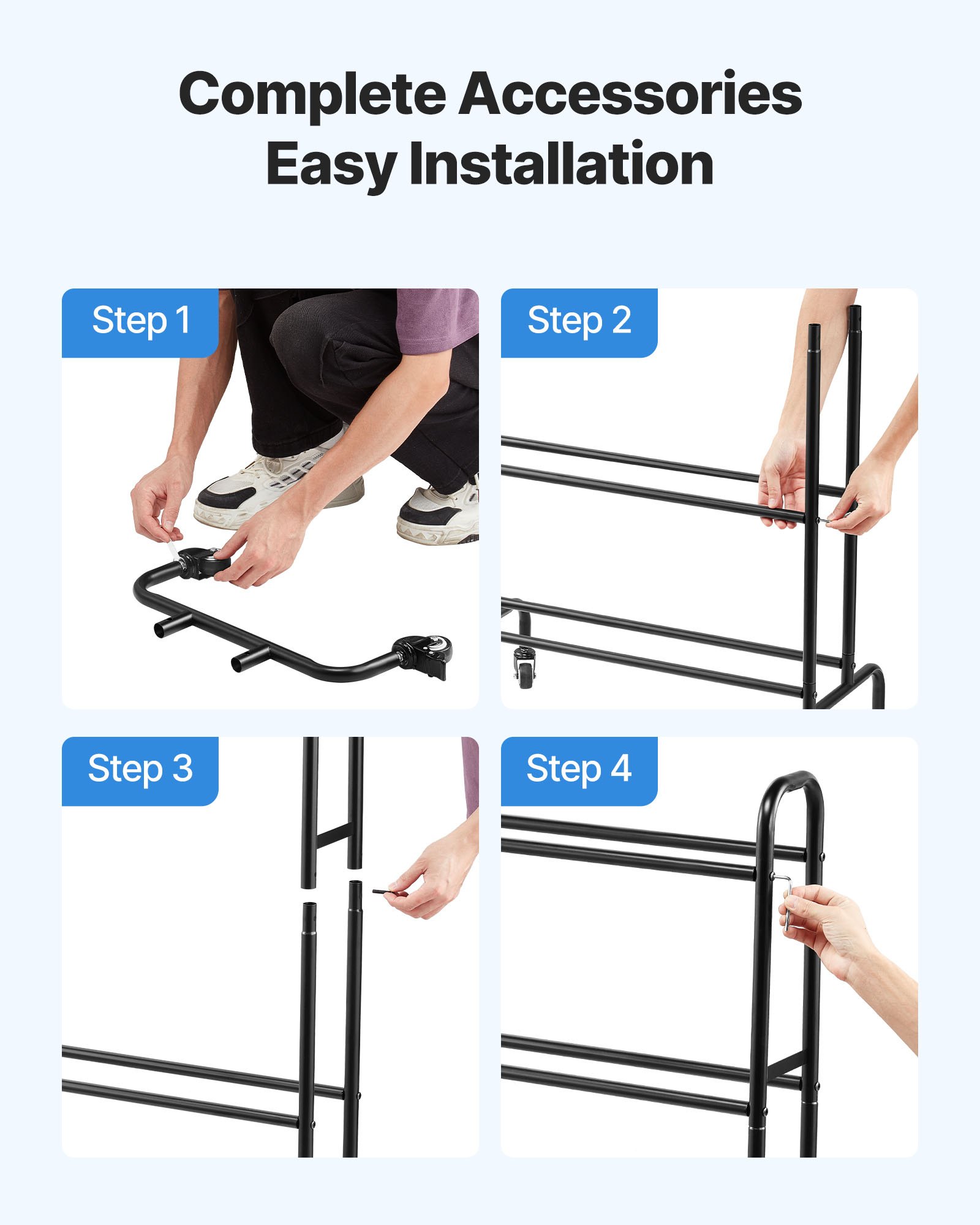 Complete Accessories
Easy Installation

Step 1

Step 2

Step 3

Step 4