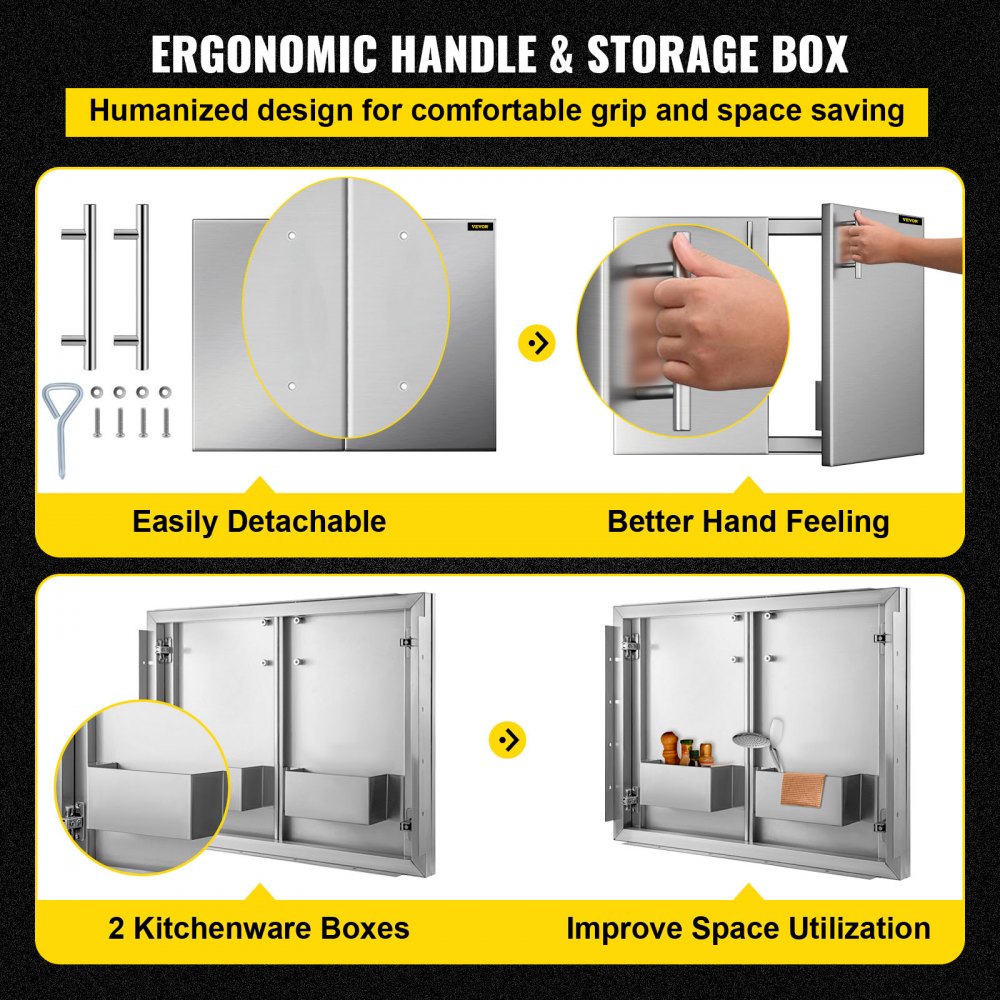 ERGONOMIC HANDLE & STORAGE BOX

Humanized design for comfortable grip and space saving

VEVOR

VEVOR

Easily Detachable

Better Hand Feeling

2 Kitchenware Boxes

Improve Space Utilization