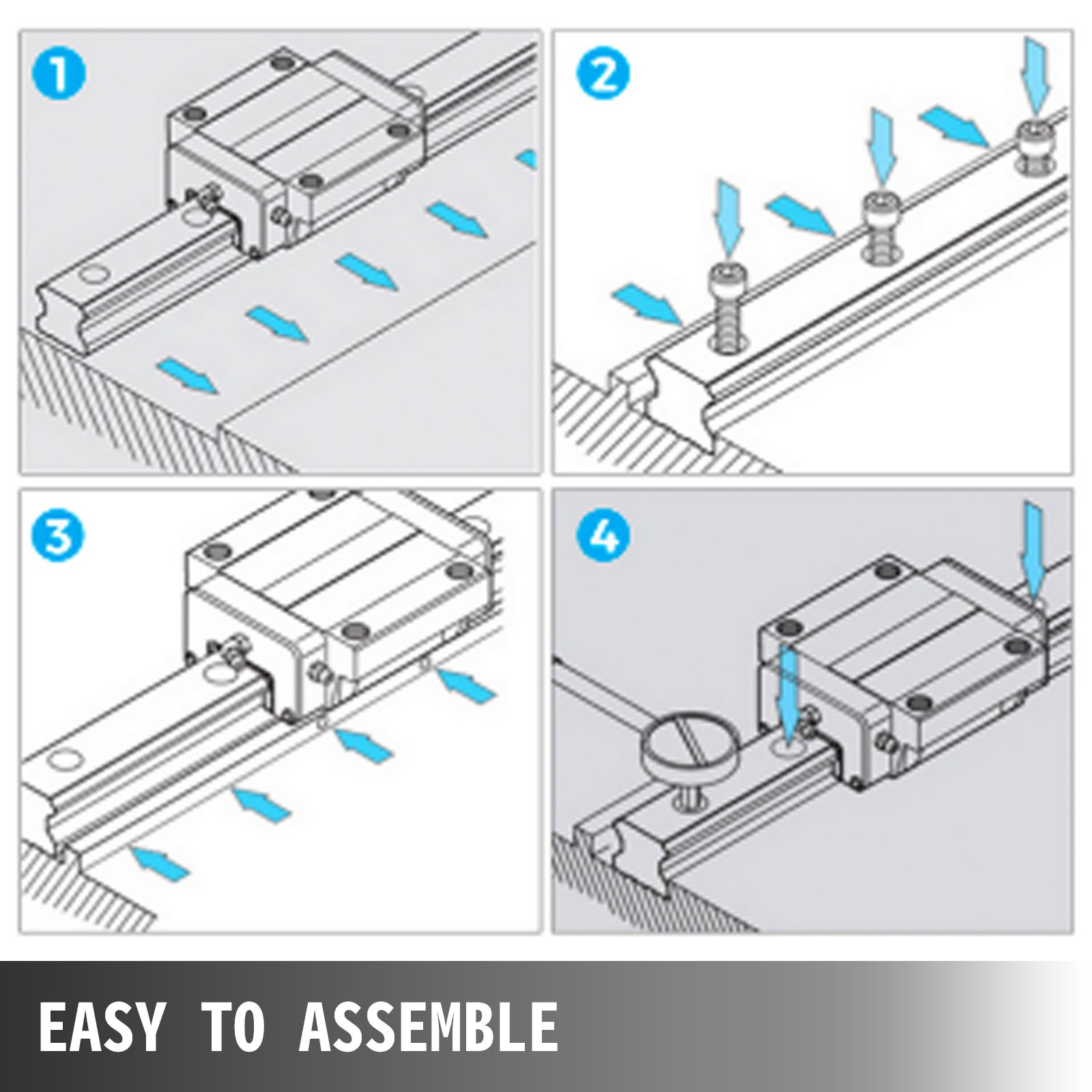 1

2

3

4

EASY TO ASSEMBLE