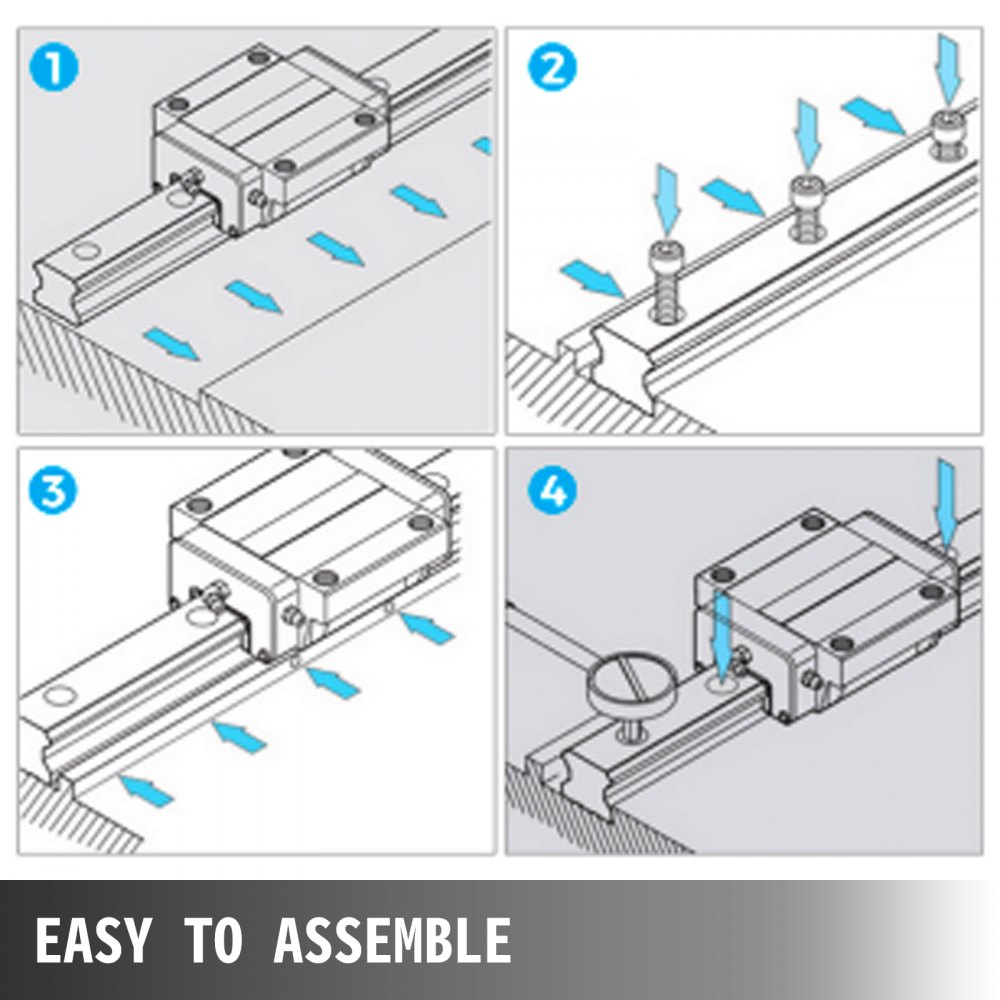 1

2

3

4

EASY TO ASSEMBLE