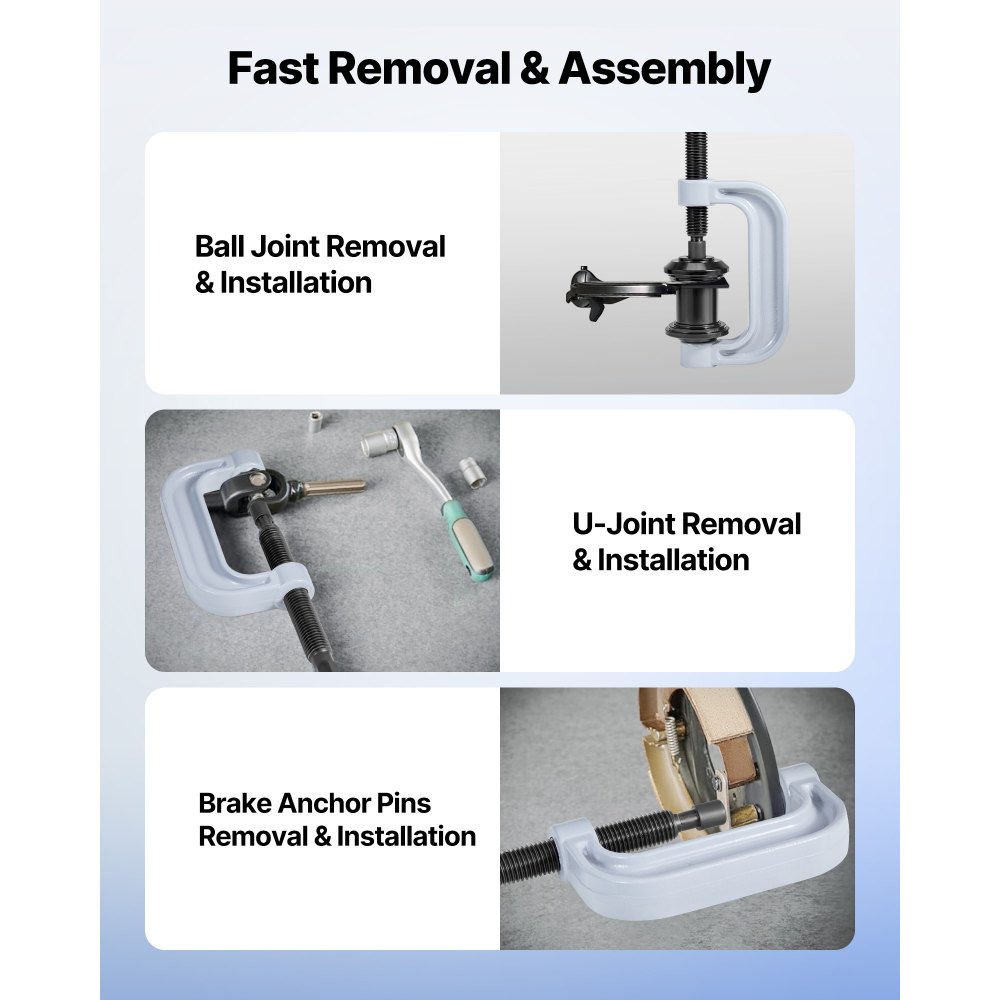 Fast Removal & Assembly

Ball Joint Removal & Installation

U-Joint Removal & Installation

Brake Anchor Pins Removal & Installation