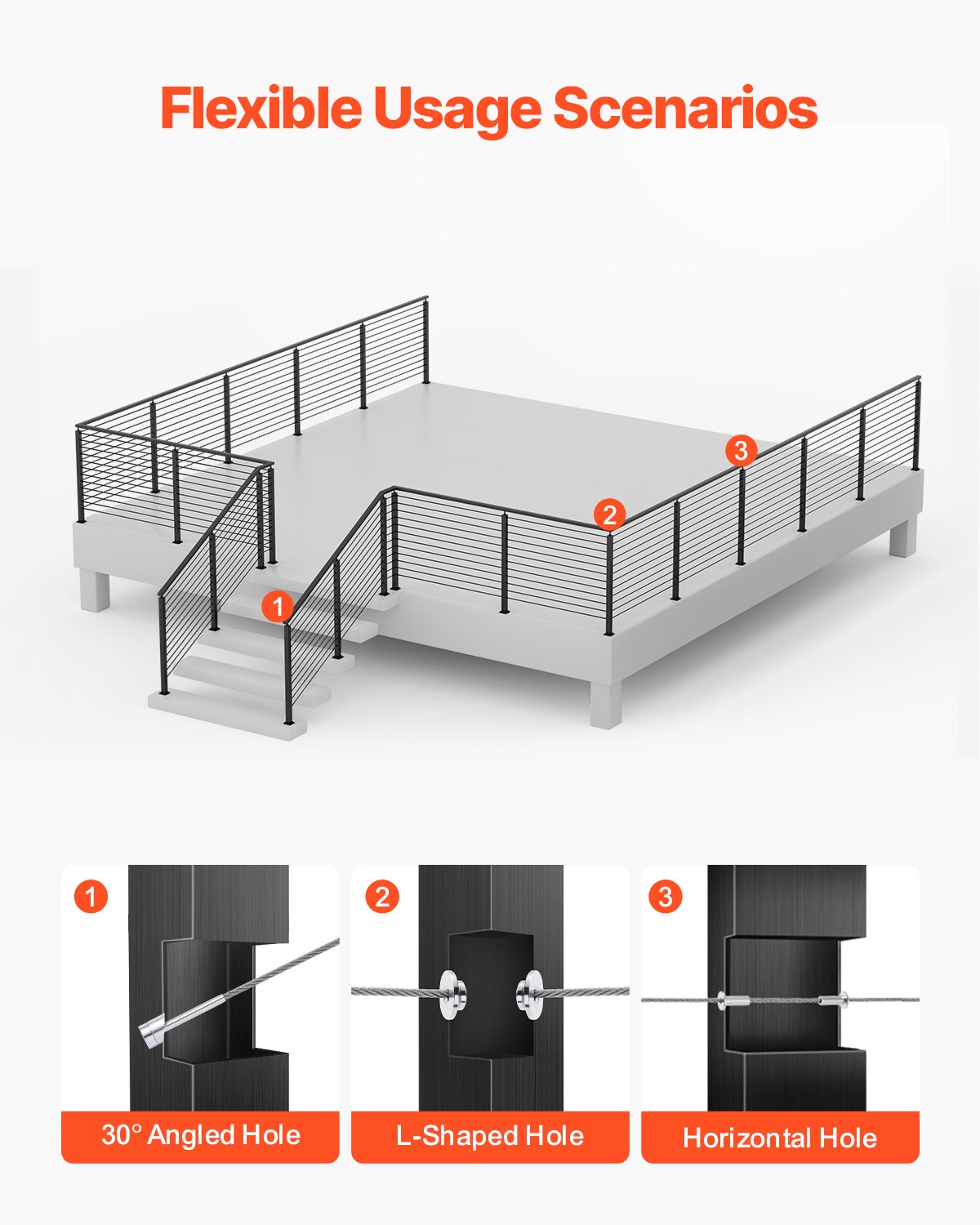 Flexible Usage Scenarios

3

2

1

1

30° Angled Hole

2

L-Shaped Hole

3

Horizontal Hole