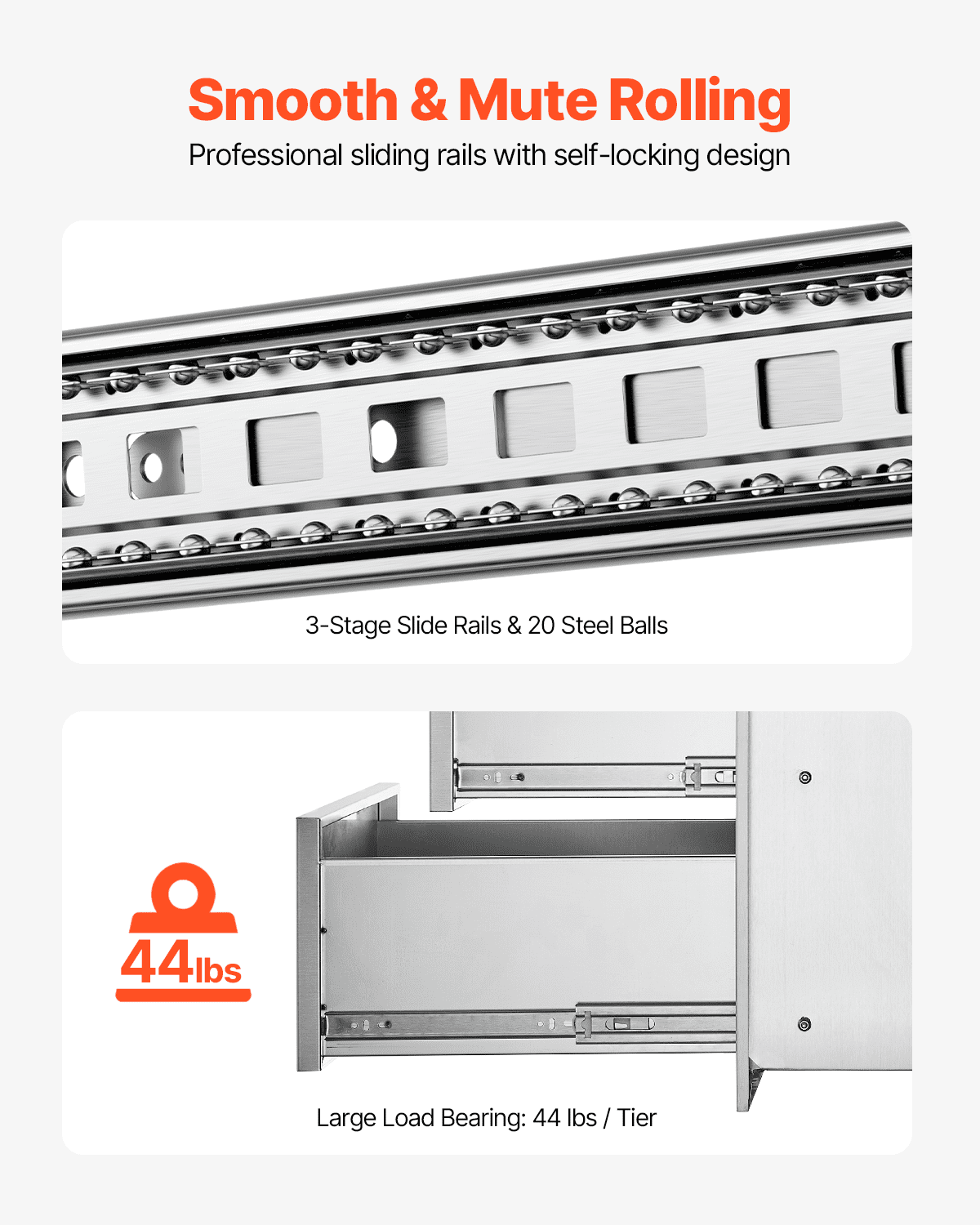 Smooth & Mute Rolling
Professional sliding rails with self-locking design

3-Stage Slide Rails & 20 Steel Balls

44lbs

Large Load Bearing: 44 lbs / Tier