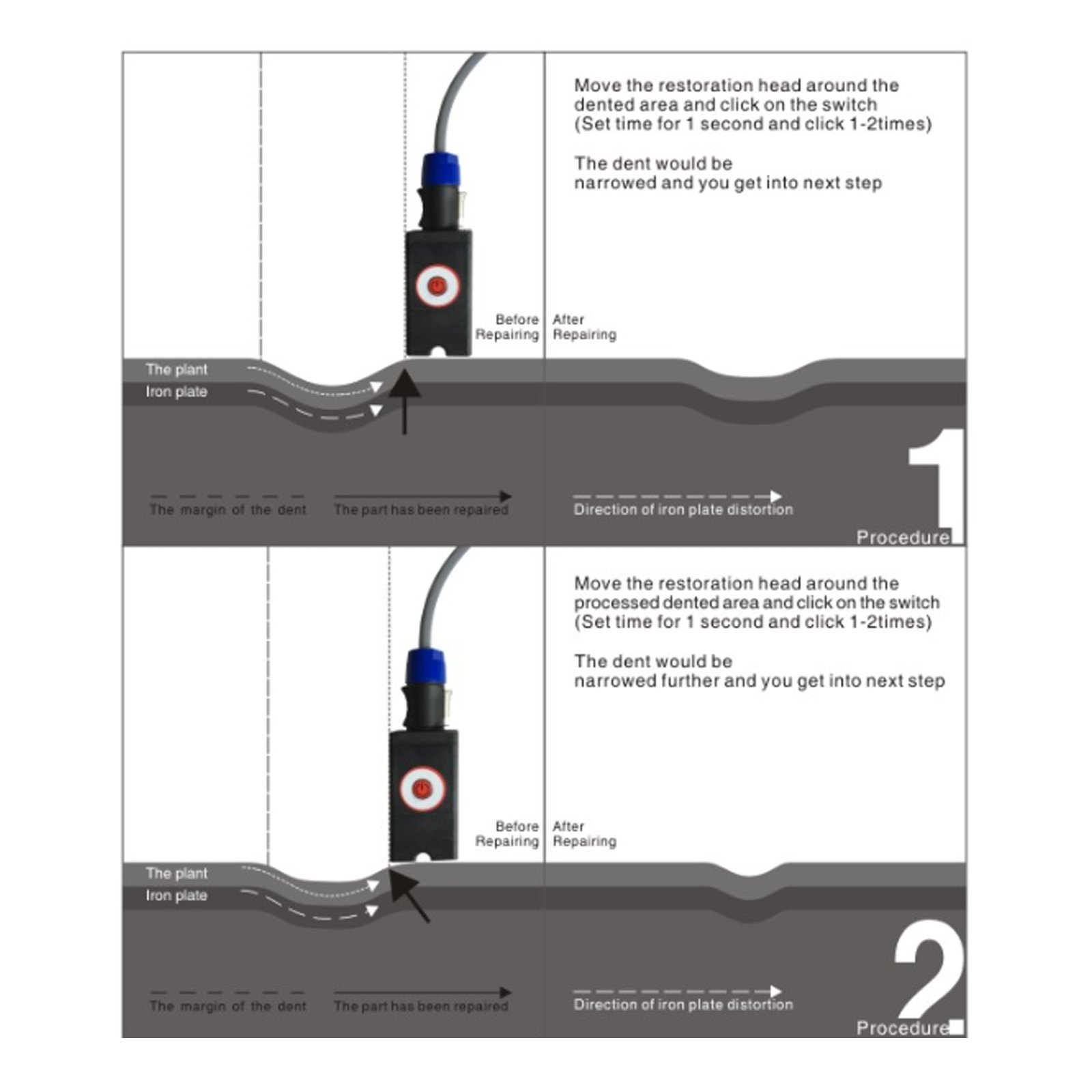 Move the restoration head around the dented area and click on the switch (Set time for 1 second and click 1-2times)

The dent would be narrowed and you get into next step

Before Repairing

After Repairing

The plant

Iron plate

The margin of the dent

The part has been repaired

Direction of iron plate distortion

1

Procedure

Move the restoration head around the processed dented area and click on the switch (Set time for 1 second and click 1-2times)

The dent would be narrowed further and you get into next step

Before Repairing

After Repairing

The plant

Iron plate

The margin of the dent

The part has been repaired

Direction of iron plate distortion

2

Procedure