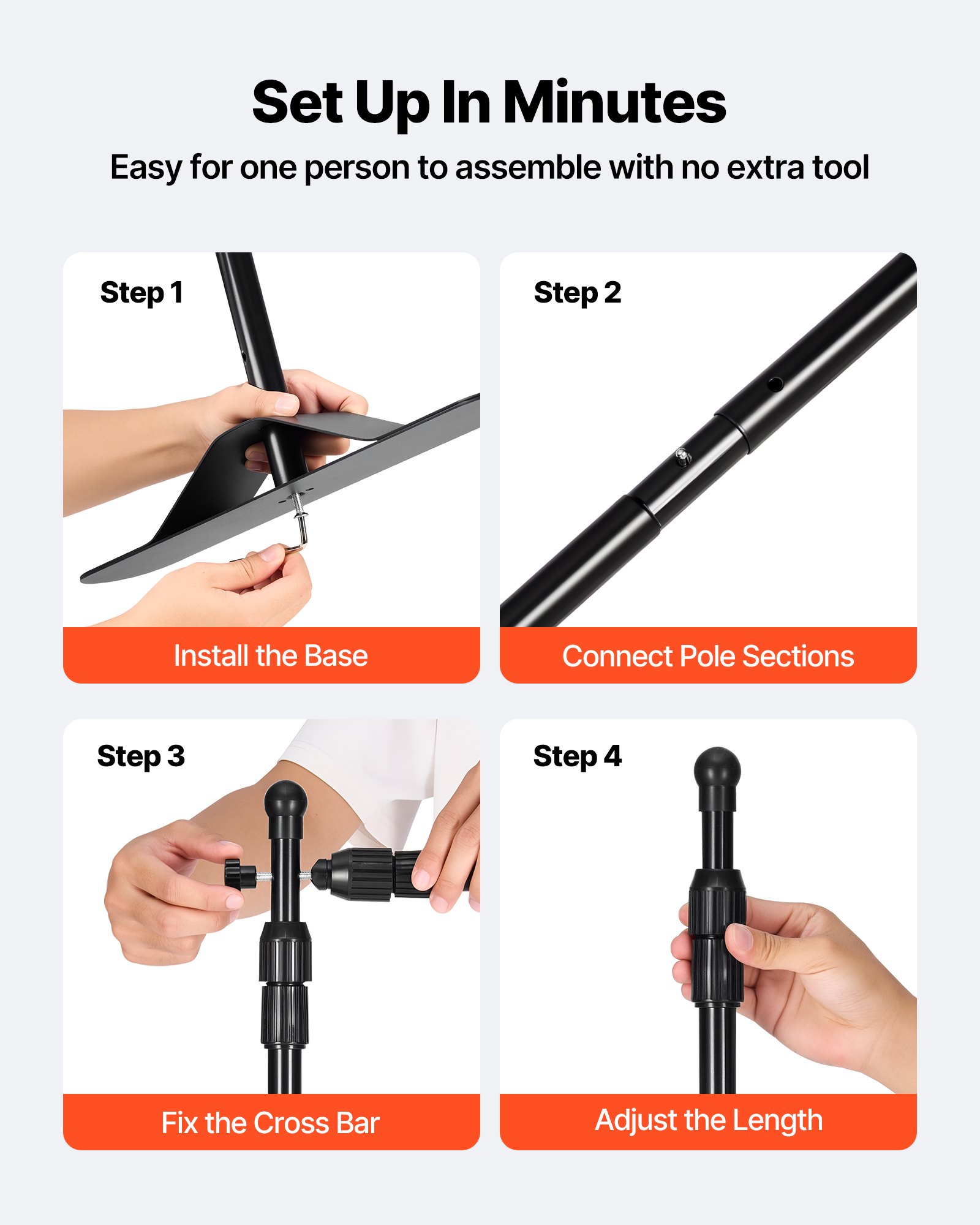 Set Up In Minutes

Easy for one person to assemble with no extra tool

Step 1

Install the Base

Step 2

Connect Pole Sections

Step 3

Fix the Cross Bar

Step 4

Adjust the Length