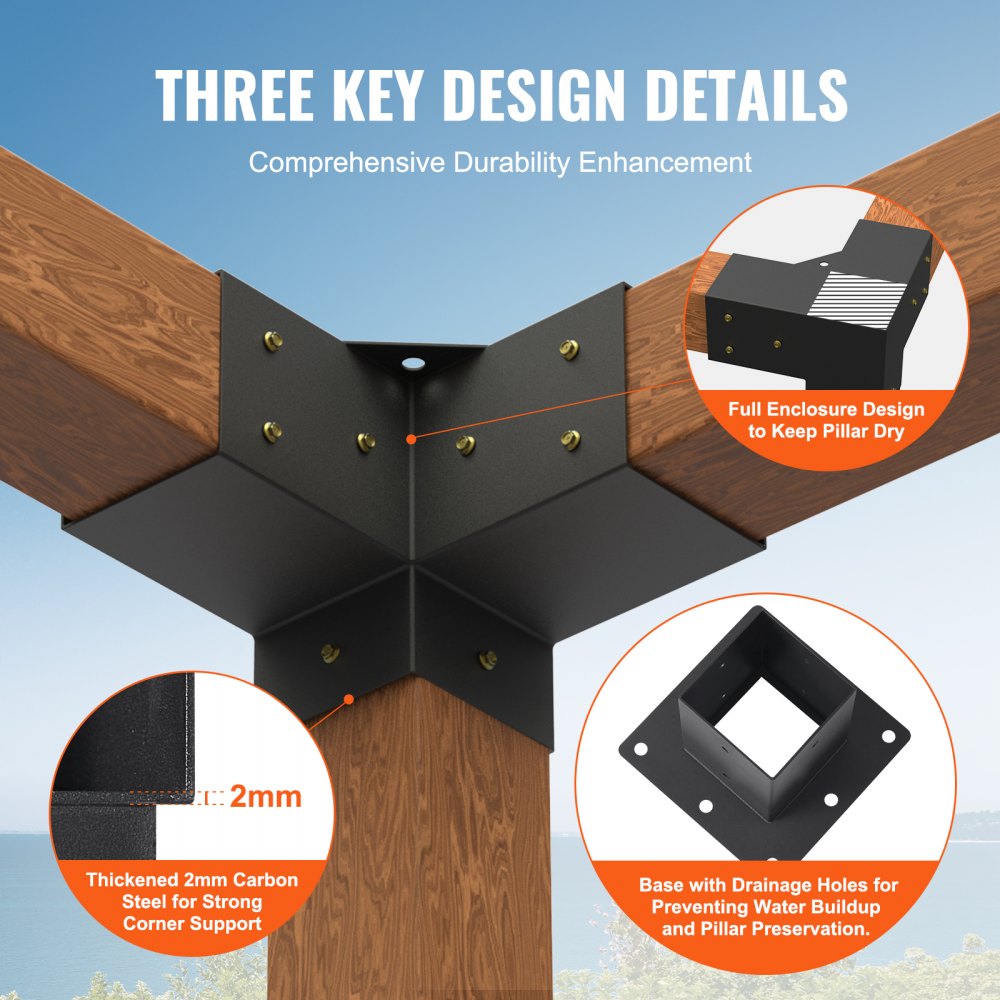 THREE KEY DESIGN DETAILS

Comprehensive Durability Enhancement

Full Enclosure Design to Keep Pillar Dry

2mm

Thickened 2mm Carbon Steel for Strong Corner Support

Base with Drainage Holes for Preventing Water Buildup and Pillar Preservation.