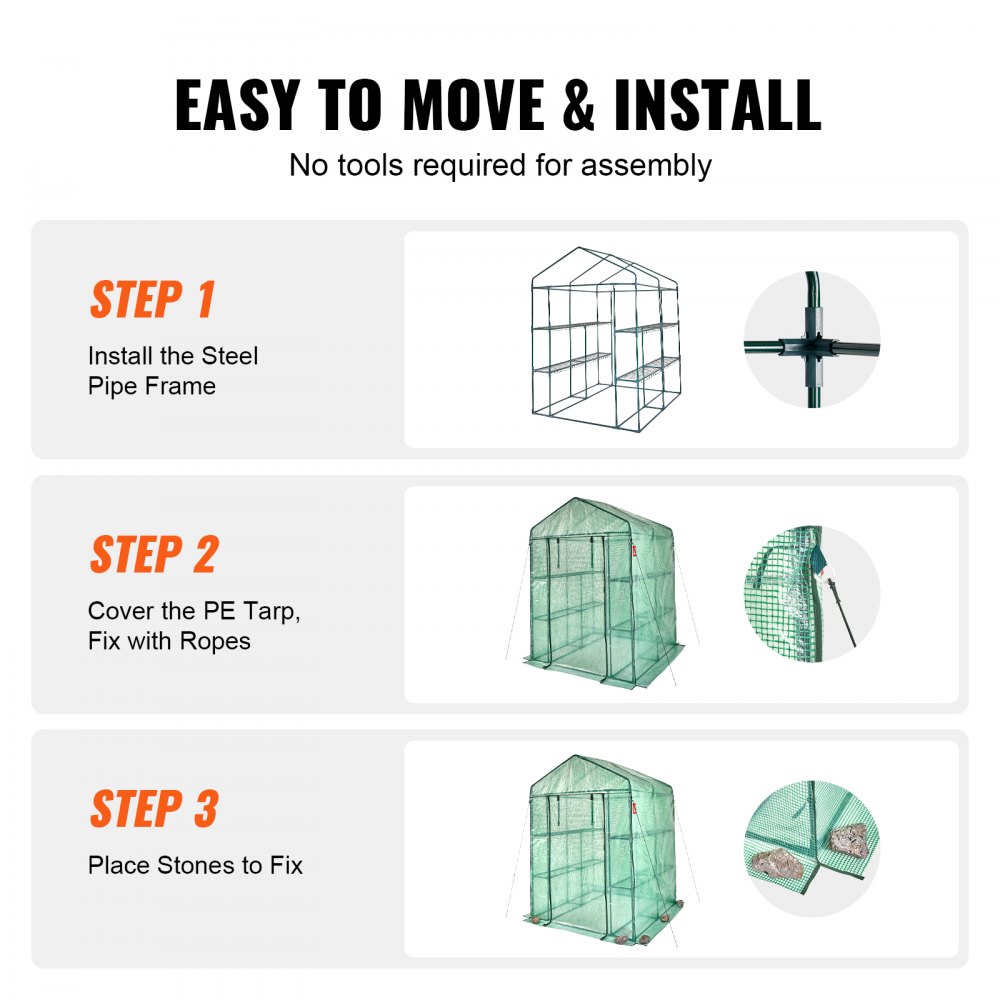 EASY TO MOVE & INSTALL
No tools required for assembly

STEP 1
Install the Steel Pipe Frame

STEP 2
Cover the PE Tarp, Fix with Ropes

STEP 3
Place Stones to Fix