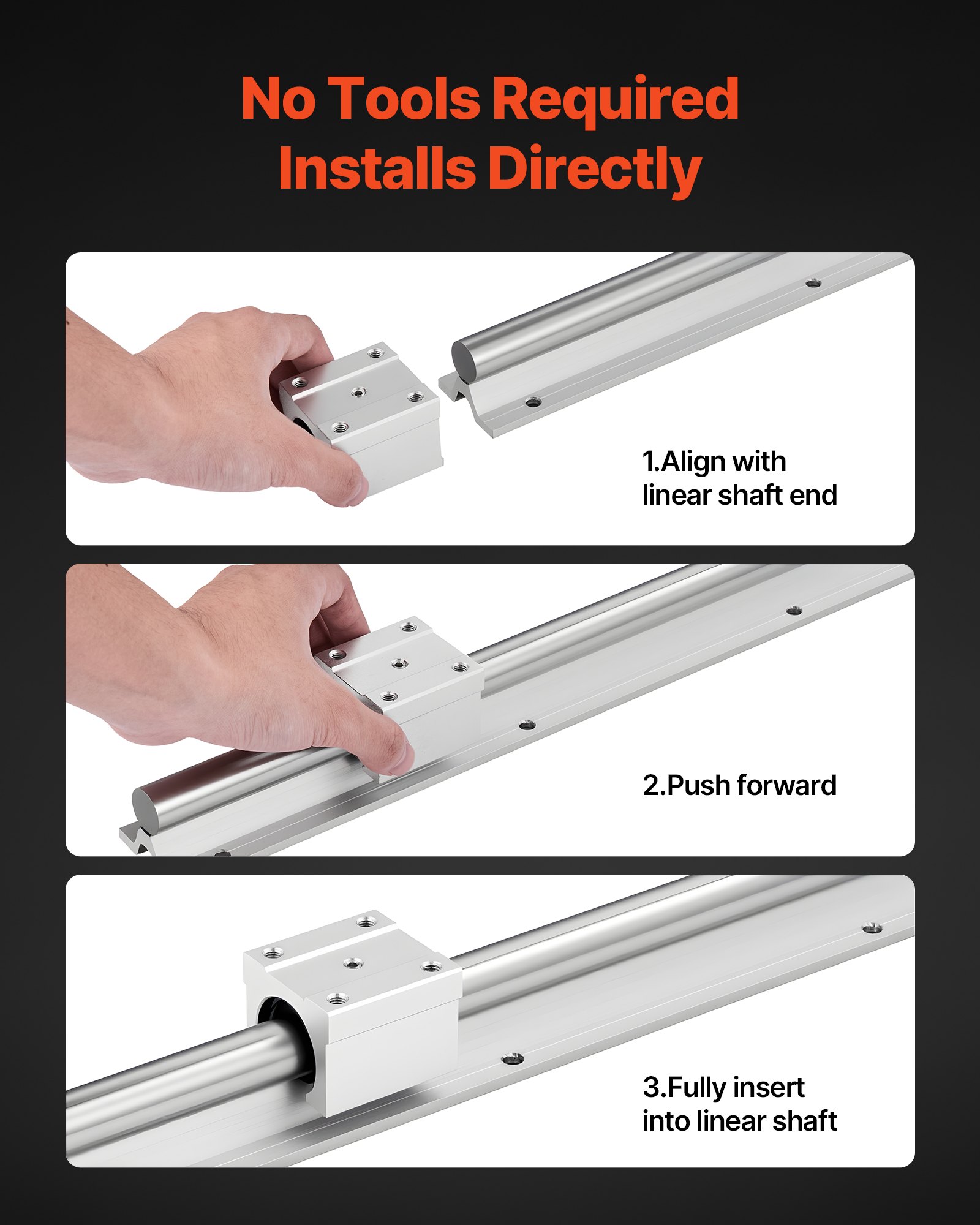 No Tools Required
Installs Directly

1.Align with linear shaft end

2.Push forward

3.Fully insert into linear shaft