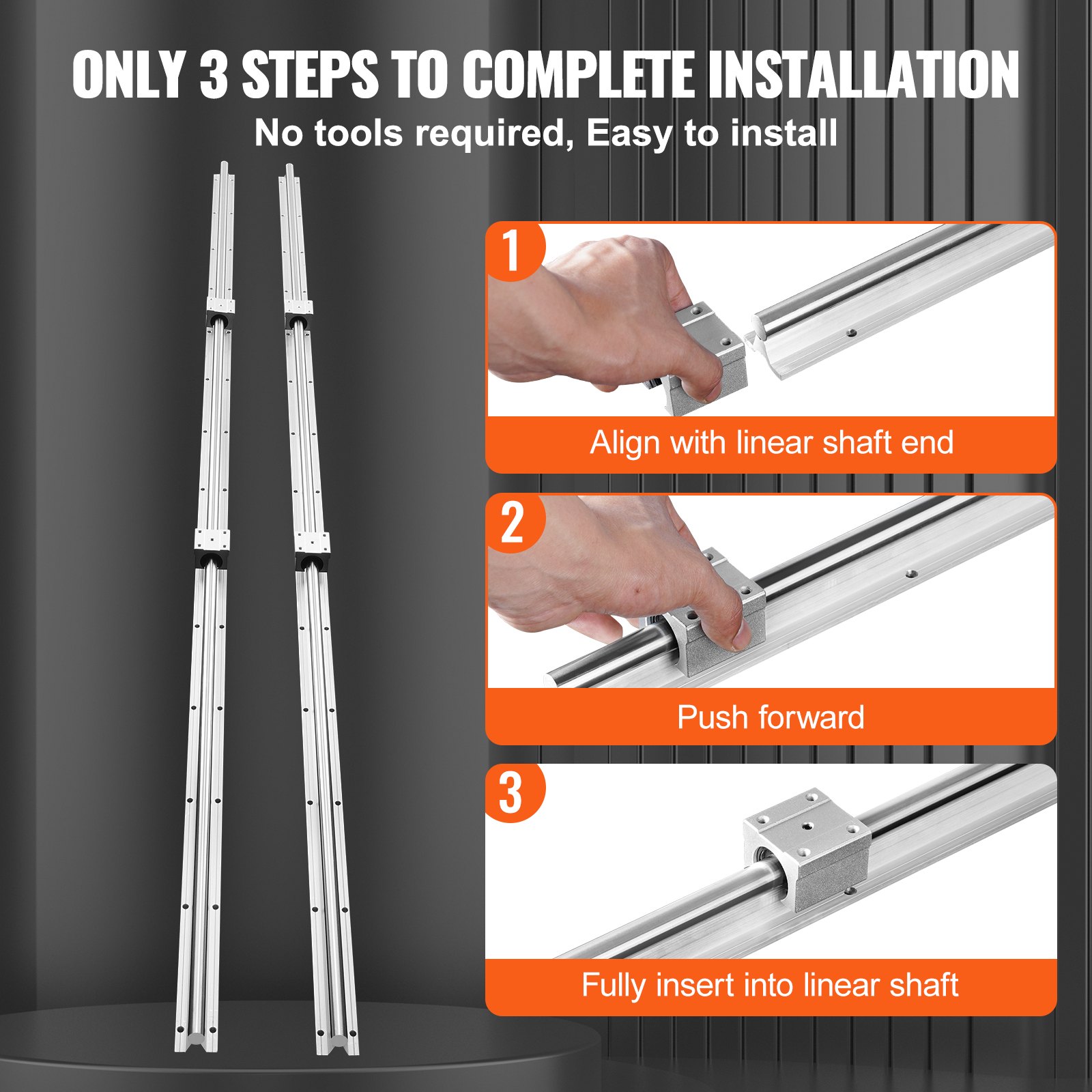 ONLY 3 STEPS TO COMPLETE INSTALLATION
No tools required, Easy to install

1
Align with linear shaft end

2
Push forward

3
Fully insert into linear shaft