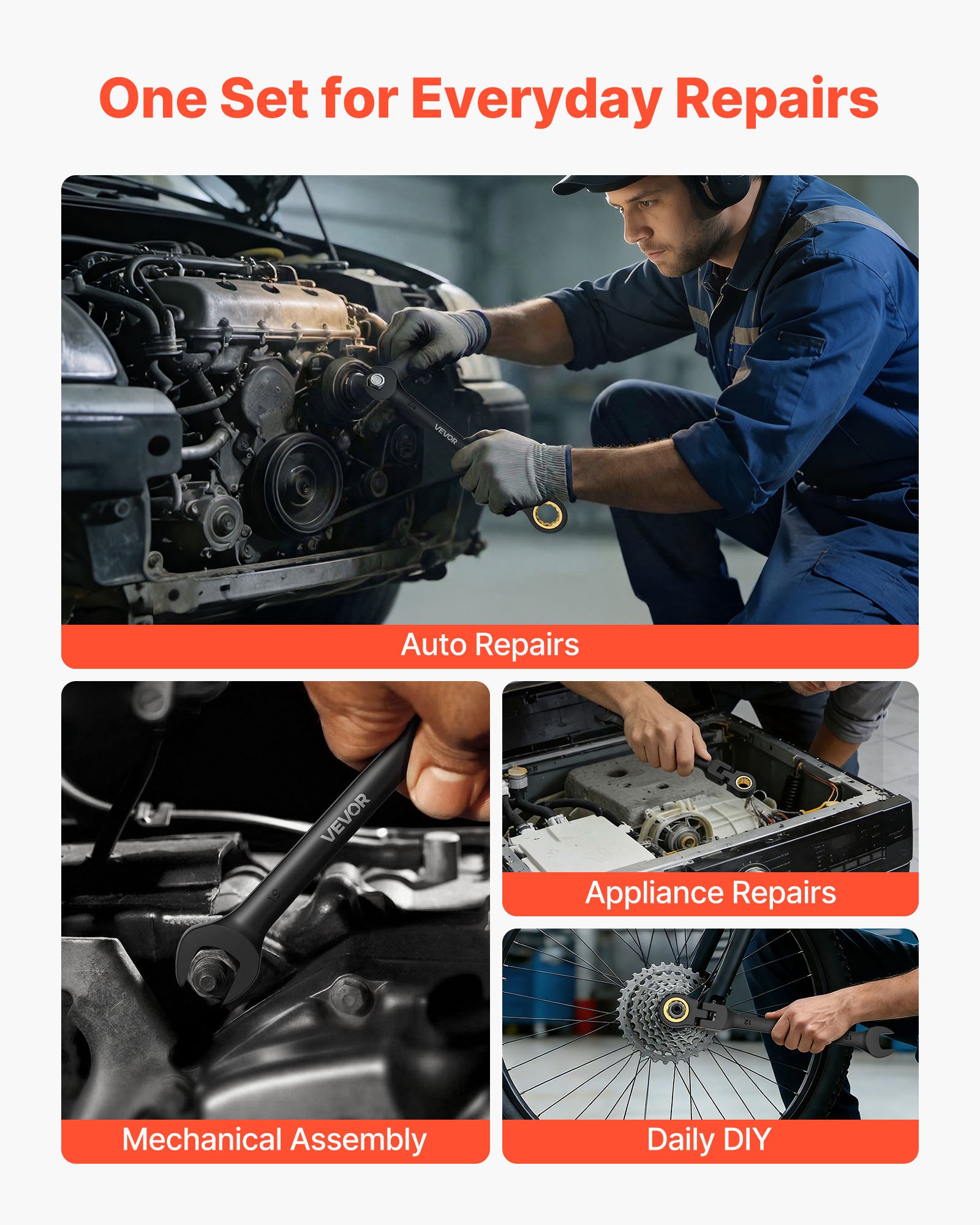 One Set for Everyday Repairs

3/4 VEVOR

Auto Repairs

VEVOR 19

Mechanical Assembly

Appliance Repairs

12 12

Daily DIY