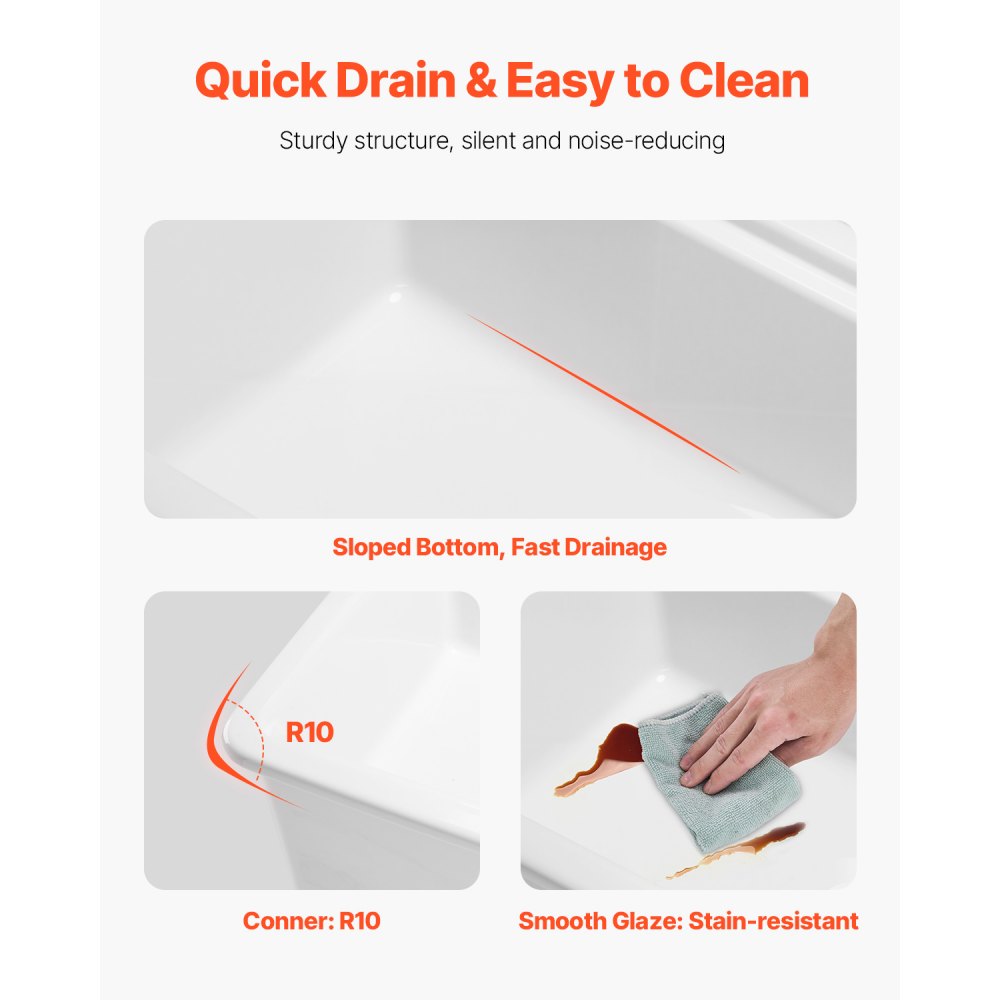 Quick Drain & Easy to Clean

Sturdy structure, silent and noise-reducing

Sloped Bottom, Fast Drainage

R10

Conner: R10

Smooth Glaze: Stain-resistant