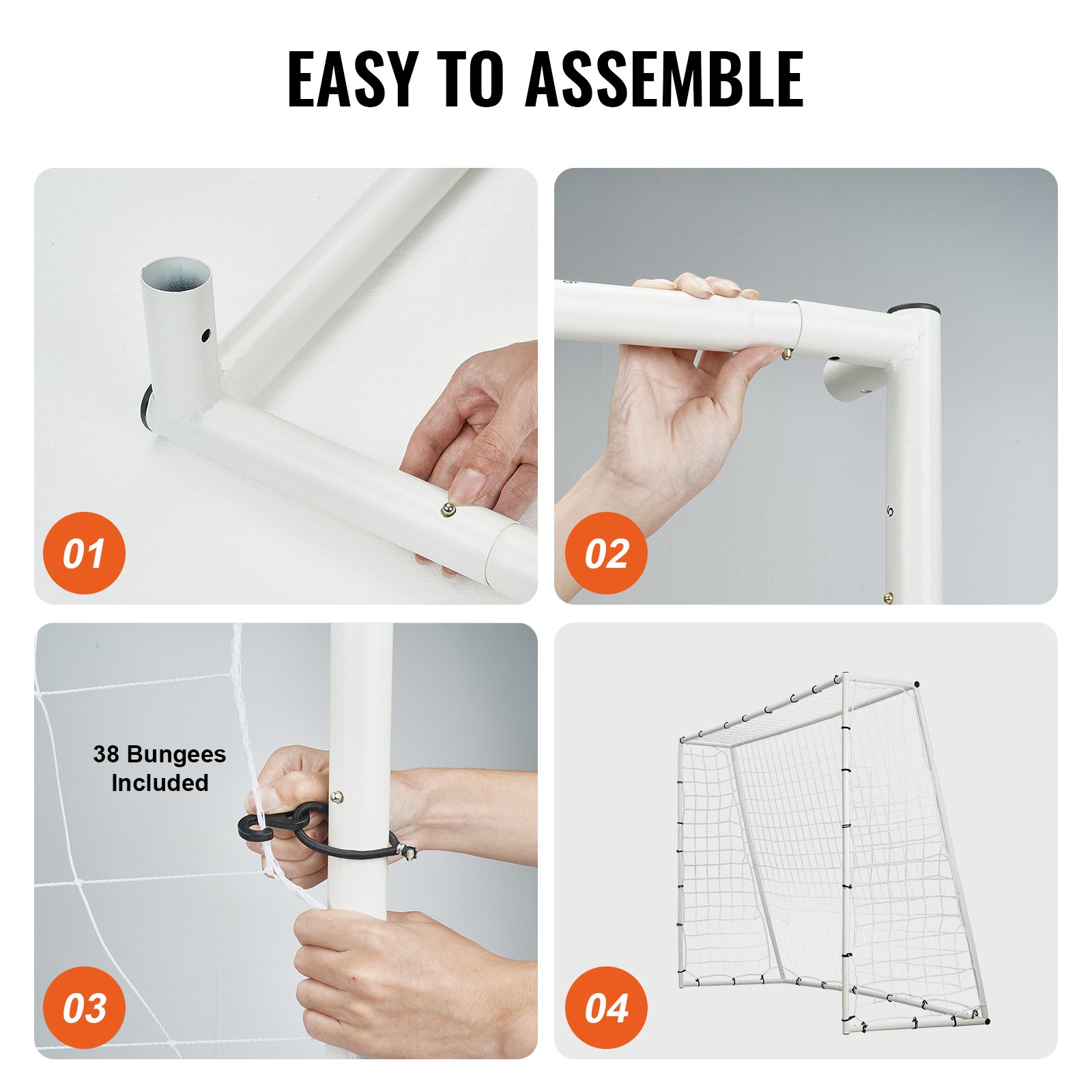 EASY TO ASSEMBLE

01

02

38 Bungees Included

03

04