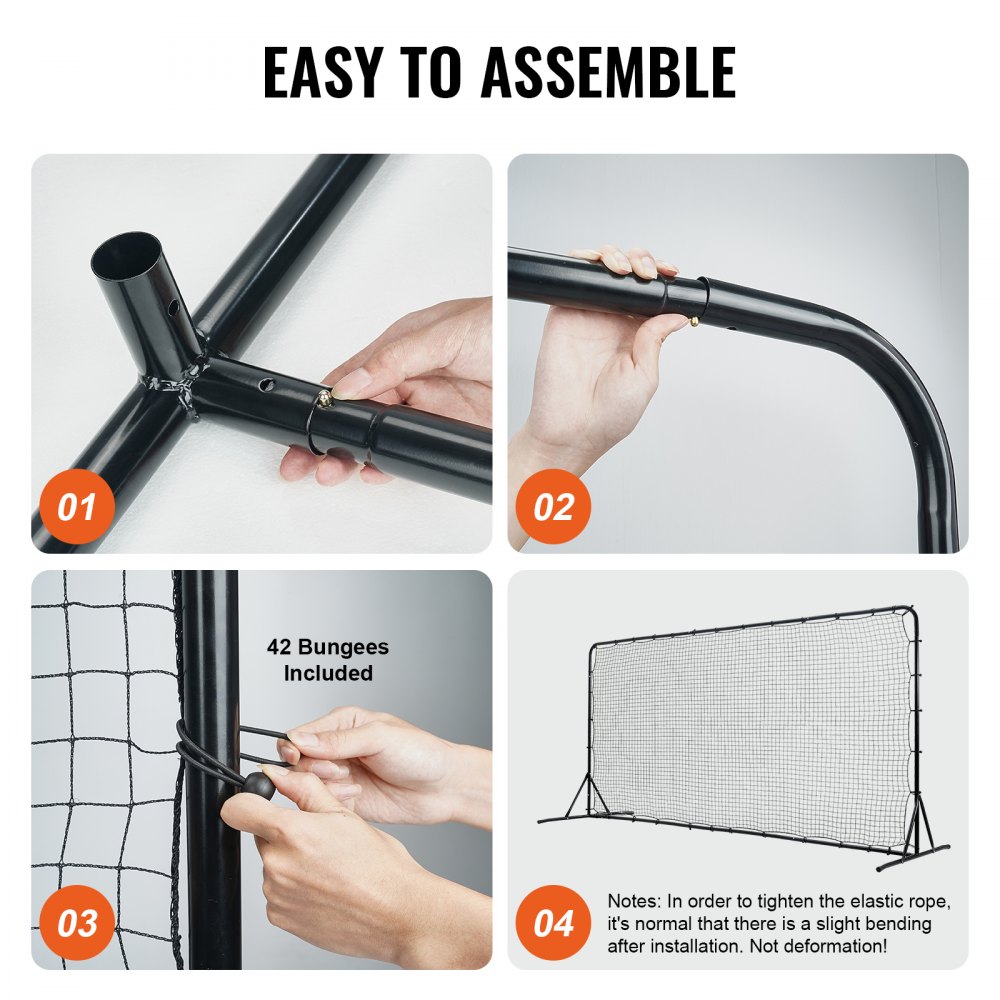 EASY TO ASSEMBLE

01

02

42 Bungees Included

03

04

Notes: In order to tighten the elastic rope, it's normal that there is a slight bending after installation. Not deformation!