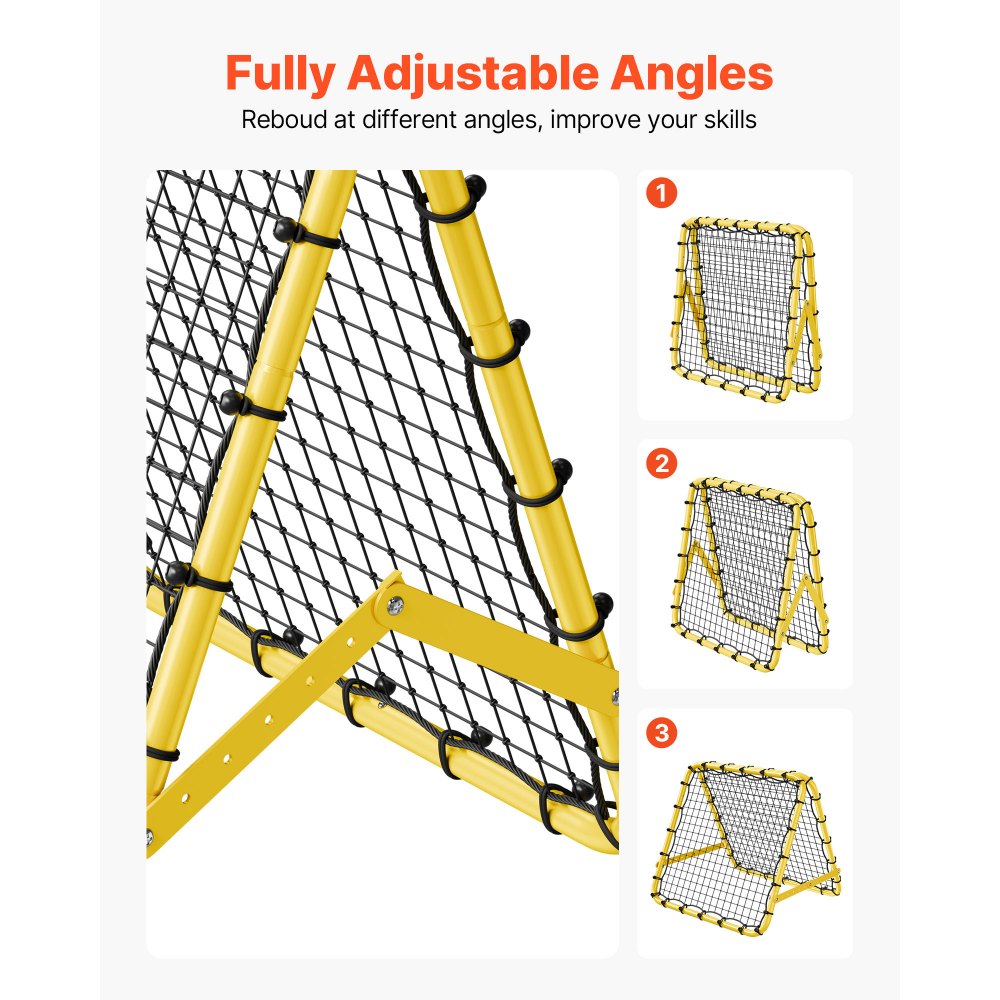 Fully Adjustable Angles
Reboud at different angles, improve your skills

1

2

3