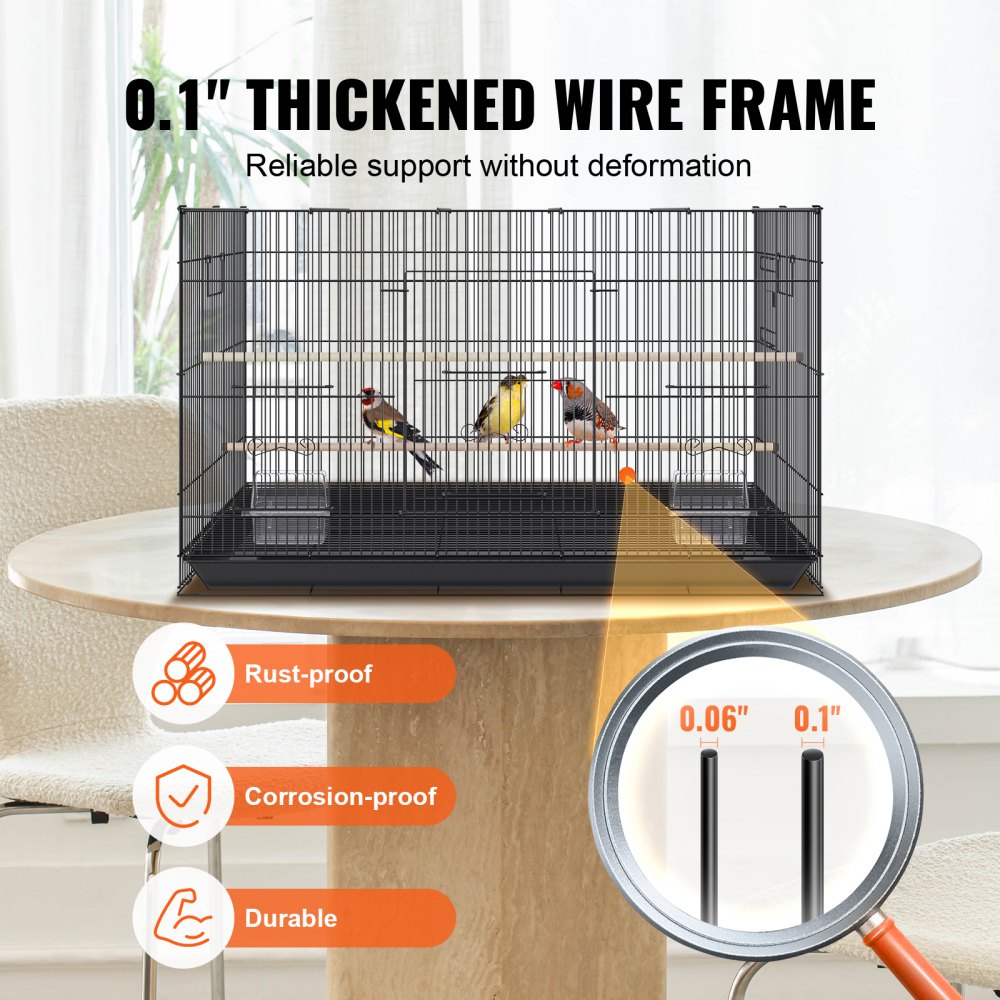 0.1" THICKENED WIRE FRAME
Reliable support without deformation

Rust-proof

Corrosion-proof

Durable

0.06"

0.1"