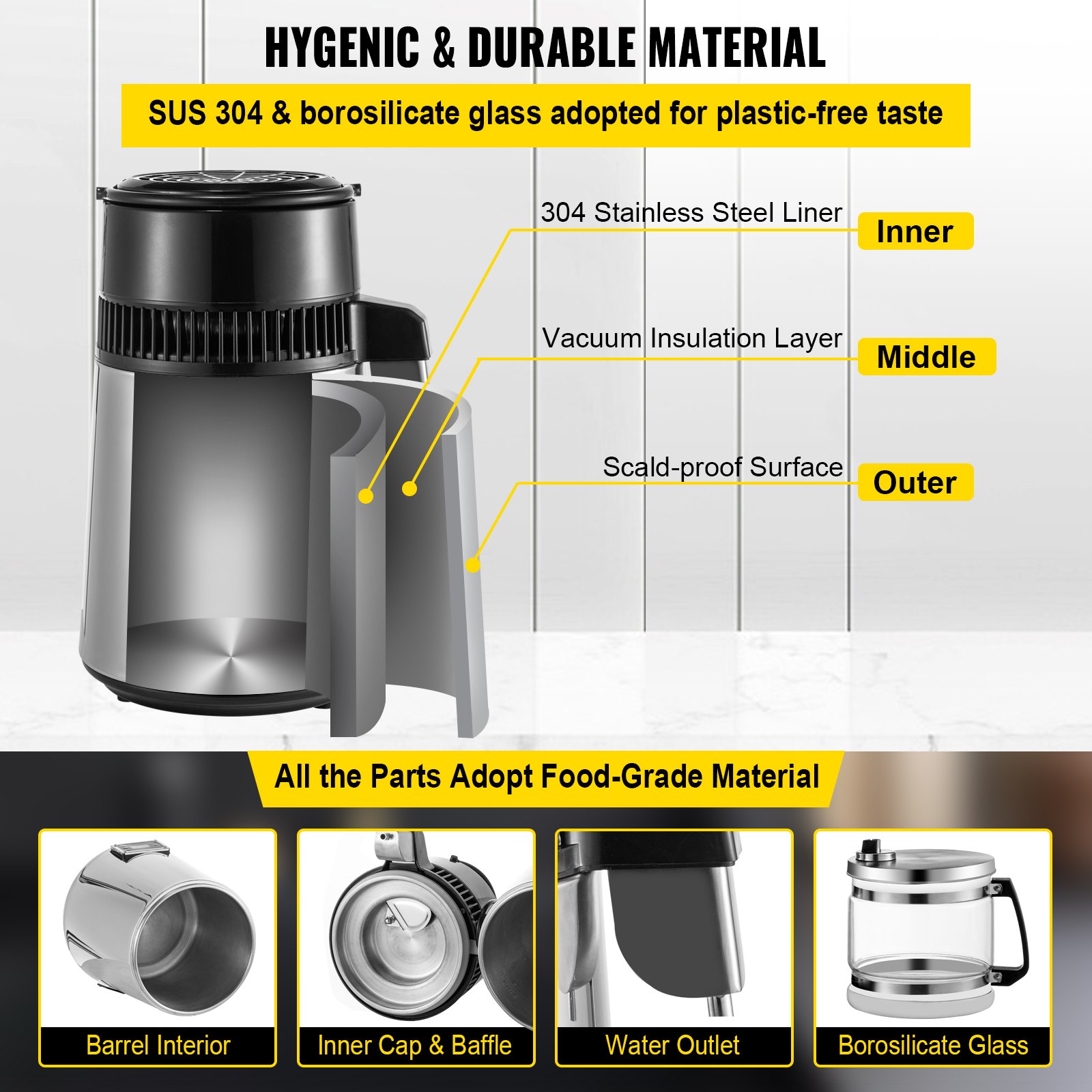 HYGENIC & DURABLE MATERIAL

SUS 304 & borosilicate glass adopted for plastic-free taste

304 Stainless Steel Liner
Inner

Vacuum Insulation Layer
Middle

Scald-proof Surface
Outer

All the Parts Adopt Food-Grade Material

Barrel Interior

Inner Cap & Baffle

Water Outlet

Borosilicate Glass