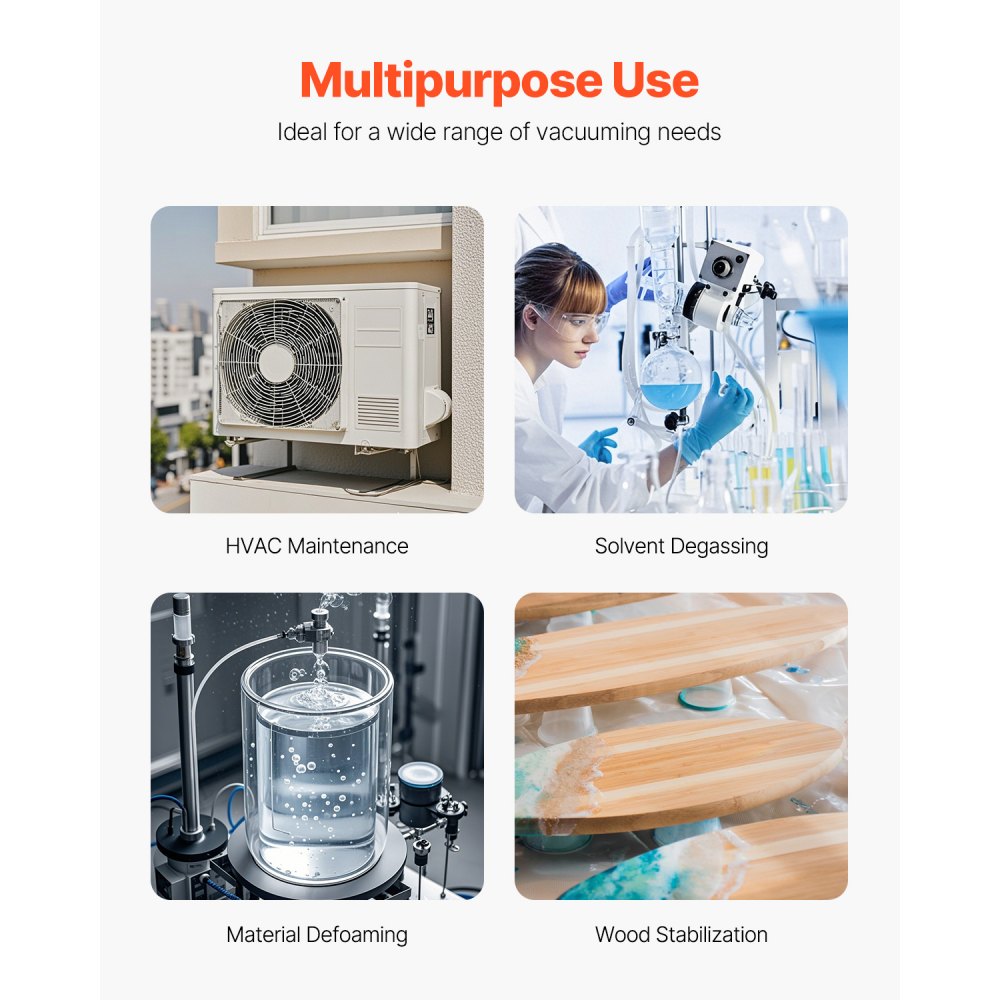 Multipurpose Use
Ideal for a wide range of vacuuming needs

HVAC Maintenance

Solvent Degassing

Material Defoaming

Wood Stabilization