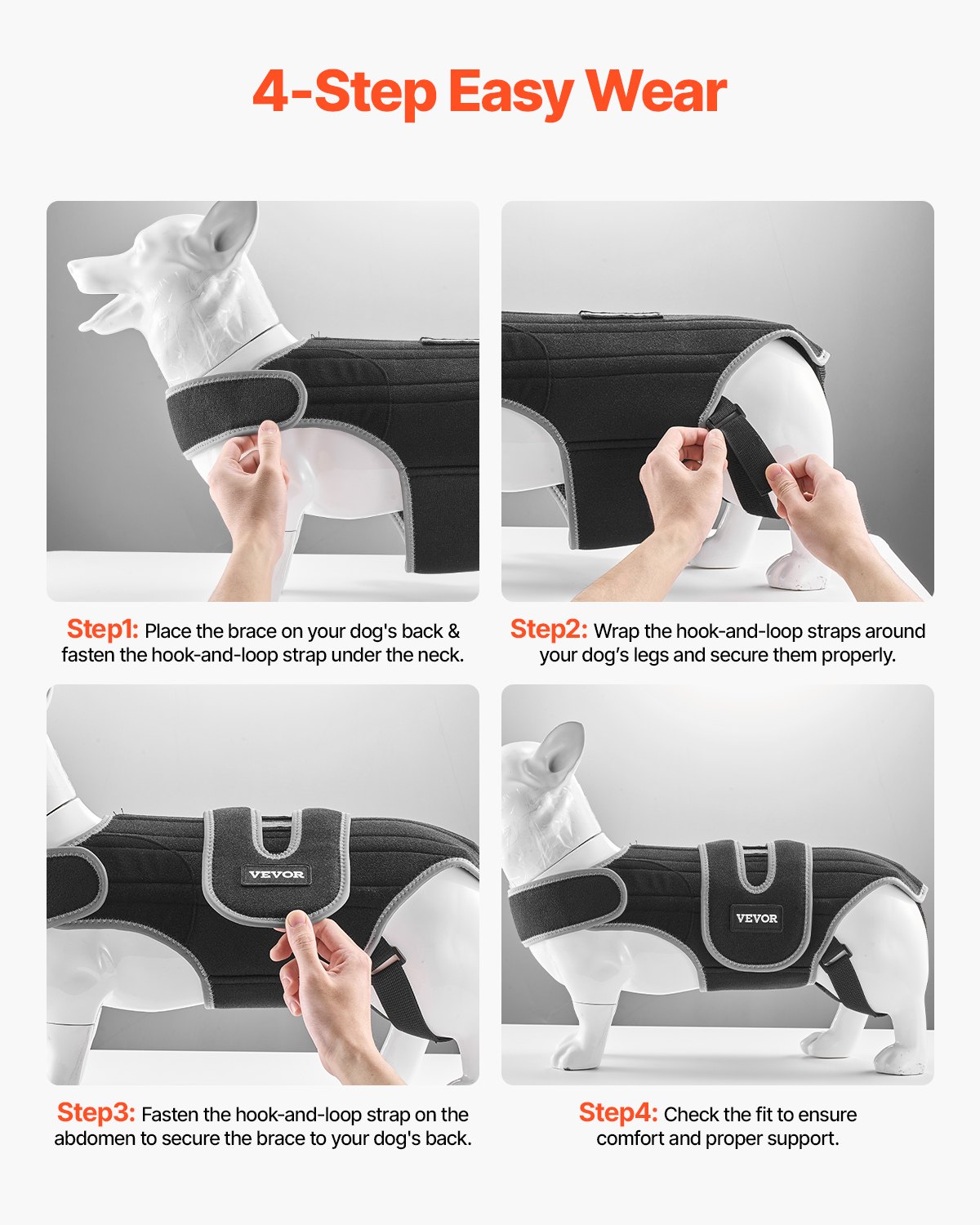 4-Step Easy Wear

Step1: Place the brace on your dog's back & fasten the hook-and-loop strap under the neck.

Step2: Wrap the hook-and-loop straps around your dog's legs and secure them properly.

VEVOR

Step3: Fasten the hook-and-loop strap on the abdomen to secure the brace to your dog's back.

VEVOR

Step4: Check the fit to ensure comfort and proper support.