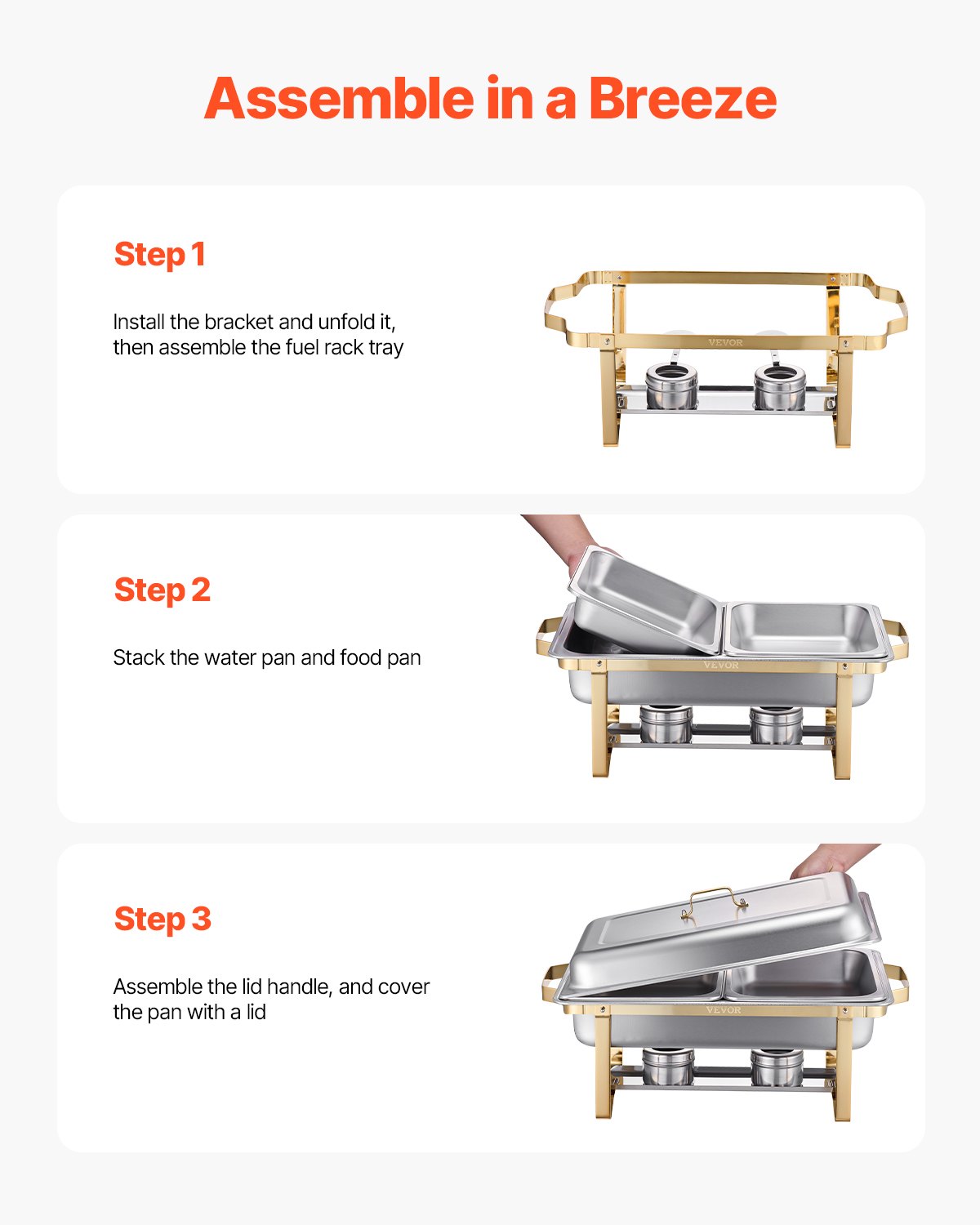 Assemble in a Breeze

Step 1

Install the bracket and unfold it, then assemble the fuel rack tray

VEVOR

Step 2

Stack the water pan and food pan

VEVOR

Step 3

Assemble the lid handle, and cover the pan with a lid

VEVOR