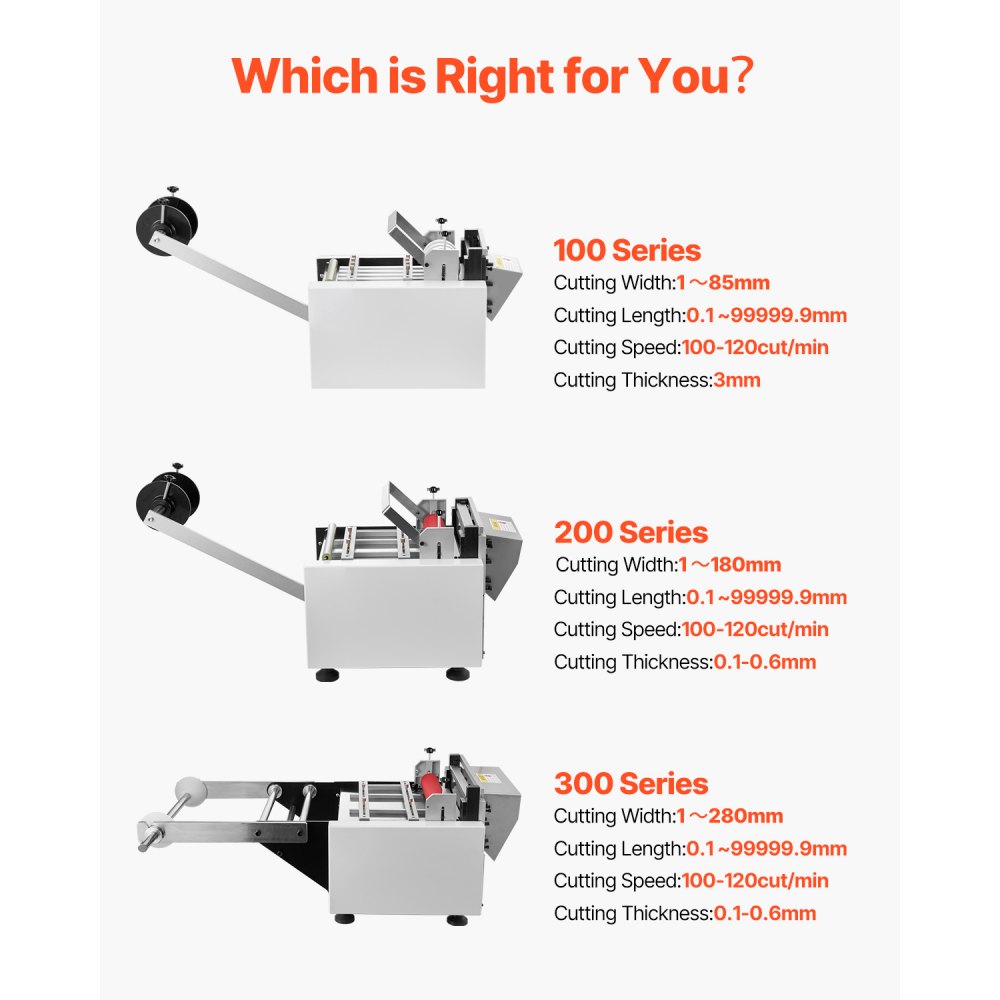 Which is Right for You?

100 Series
Cutting Width:1～85mm
Cutting Length:0.1~99999.9mm
Cutting Speed:100-120cut/min
Cutting Thickness:3mm

200 Series
Cutting Width:1～180mm
Cutting Length:0.1~99999.9mm
Cutting Speed:100-120cut/min
Cutting Thickness:0.1-0.6mm

300 Series
Cutting Width:1～280mm
Cutting Length:0.1~99999.9mm
Cutting Speed:100-120cut/min
Cutting Thickness:0.1-0.6mm