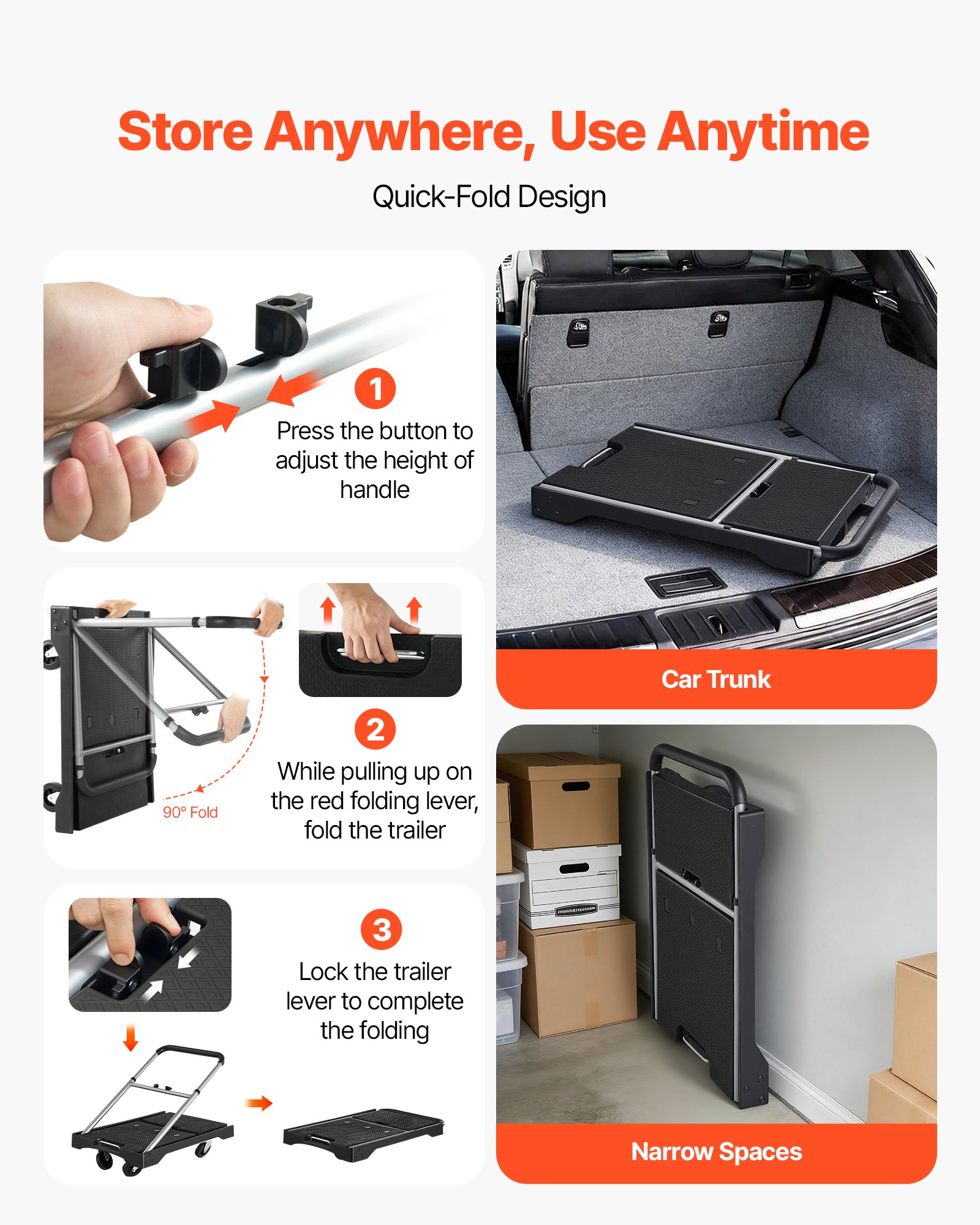 Store Anywhere, Use Anytime

Quick-Fold Design

1

Press the button to adjust the height of handle

90° Fold

2

While pulling up on the red folding lever, fold the trailer

3

Lock the trailer lever to complete the folding

Car Trunk

Narrow Spaces