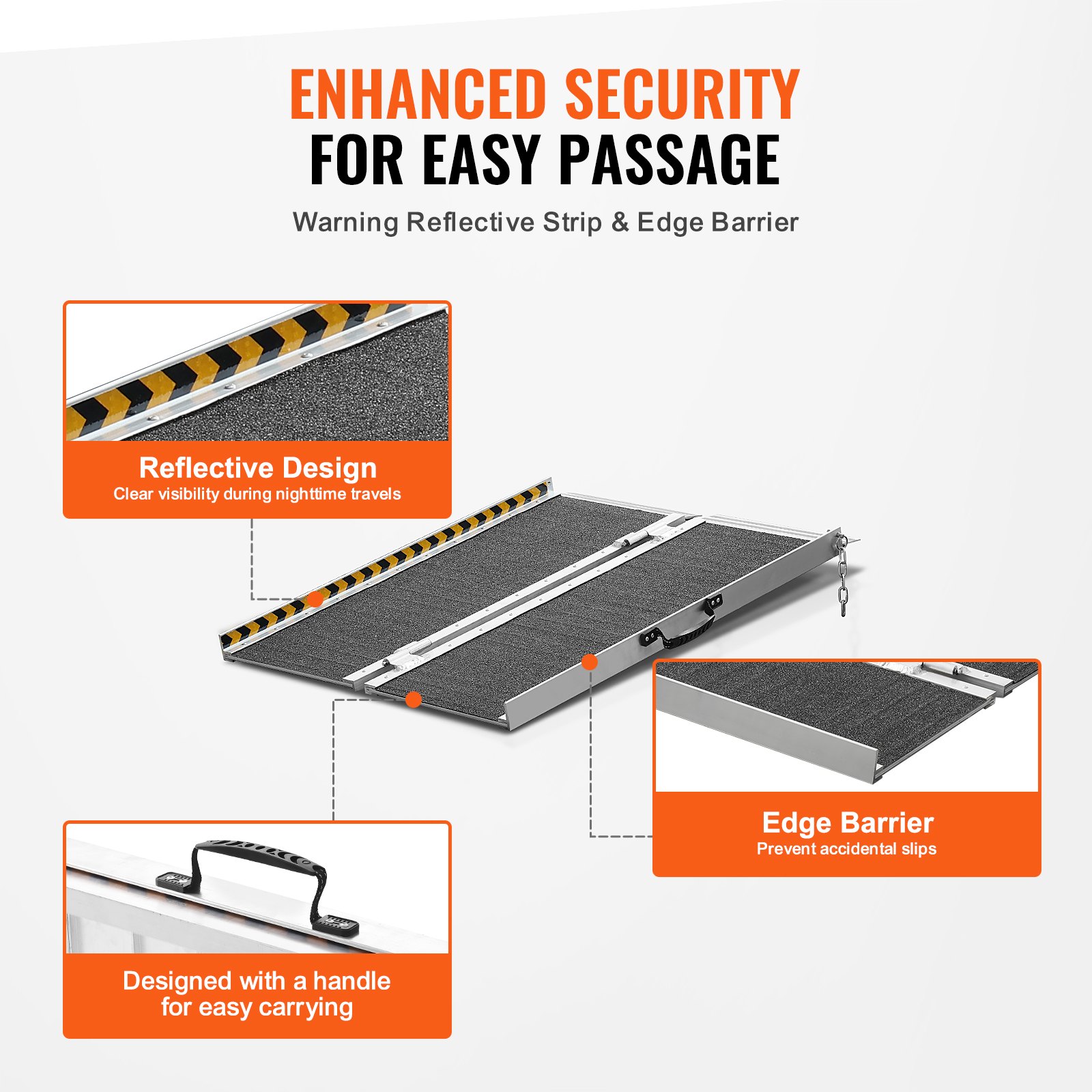 ENHANCED SECURITY
FOR EASY PASSAGE

Warning Reflective Strip & Edge Barrier

Reflective Design
Clear visibility during nighttime travels

Edge Barrier
Prevent accidental slips

Designed with a handle for easy carrying