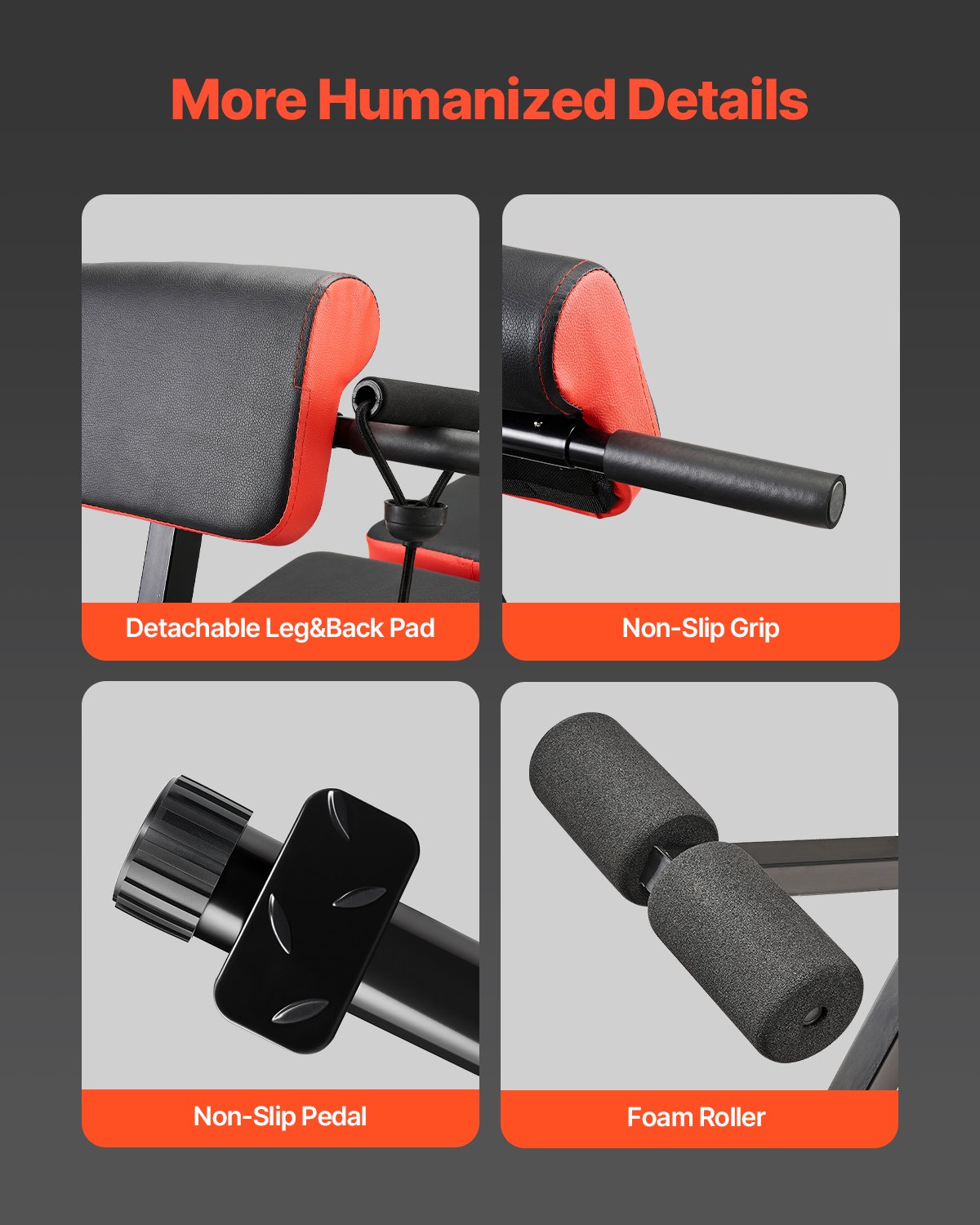 More Humanized Details

Detachable Leg&Back Pad

Non-Slip Grip

Non-Slip Pedal

Foam Roller