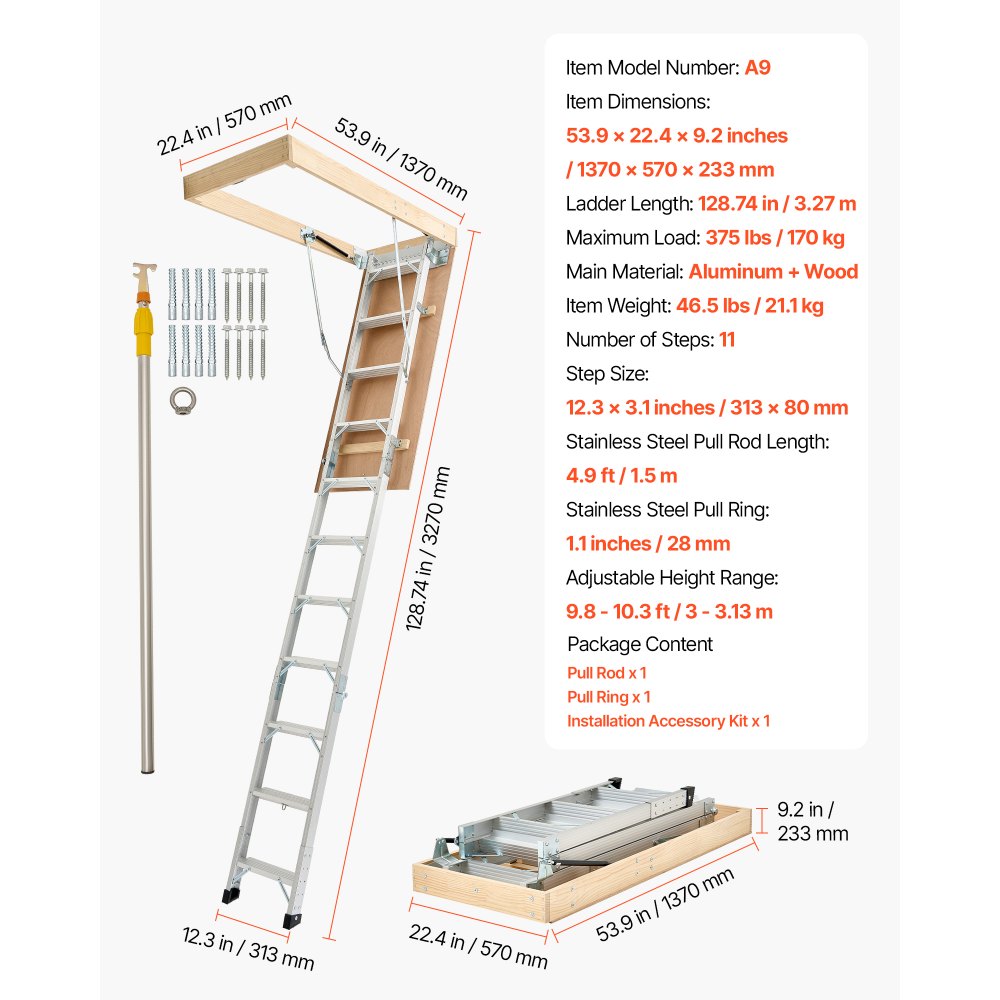 22.4 in / 570 mm
53.9 in / 1370 mm
128.74 in / 3270 mm
12.3 in / 313 mm

Item Model Number: A9
Item Dimensions:
53.9 × 22.4 × 9.2 inches
/ 1370 × 570 × 233 mm
Ladder Length: 128.74 in / 3.27 m
Maximum Load: 375 lbs / 170 kg
Main Material: Aluminum + Wood
Item Weight: 46.5 lbs / 21.1 kg
Number of Steps: 11
Step Size:
12.3 × 3.1 inches / 313 × 80 mm
Stainless Steel Pull Rod Length:
4.9 ft / 1.5 m
Stainless Steel Pull Ring:
1.1 inches / 28 mm
Adjustable Height Range:
9.8 - 10.3 ft / 3 - 3.13 m
Package Content
Pull Rod x 1
Pull Ring x 1
Installation Accessory Kit x 1

9.2 in / 233 mm
22.4 in / 570 mm
53.9 in / 1370 mm