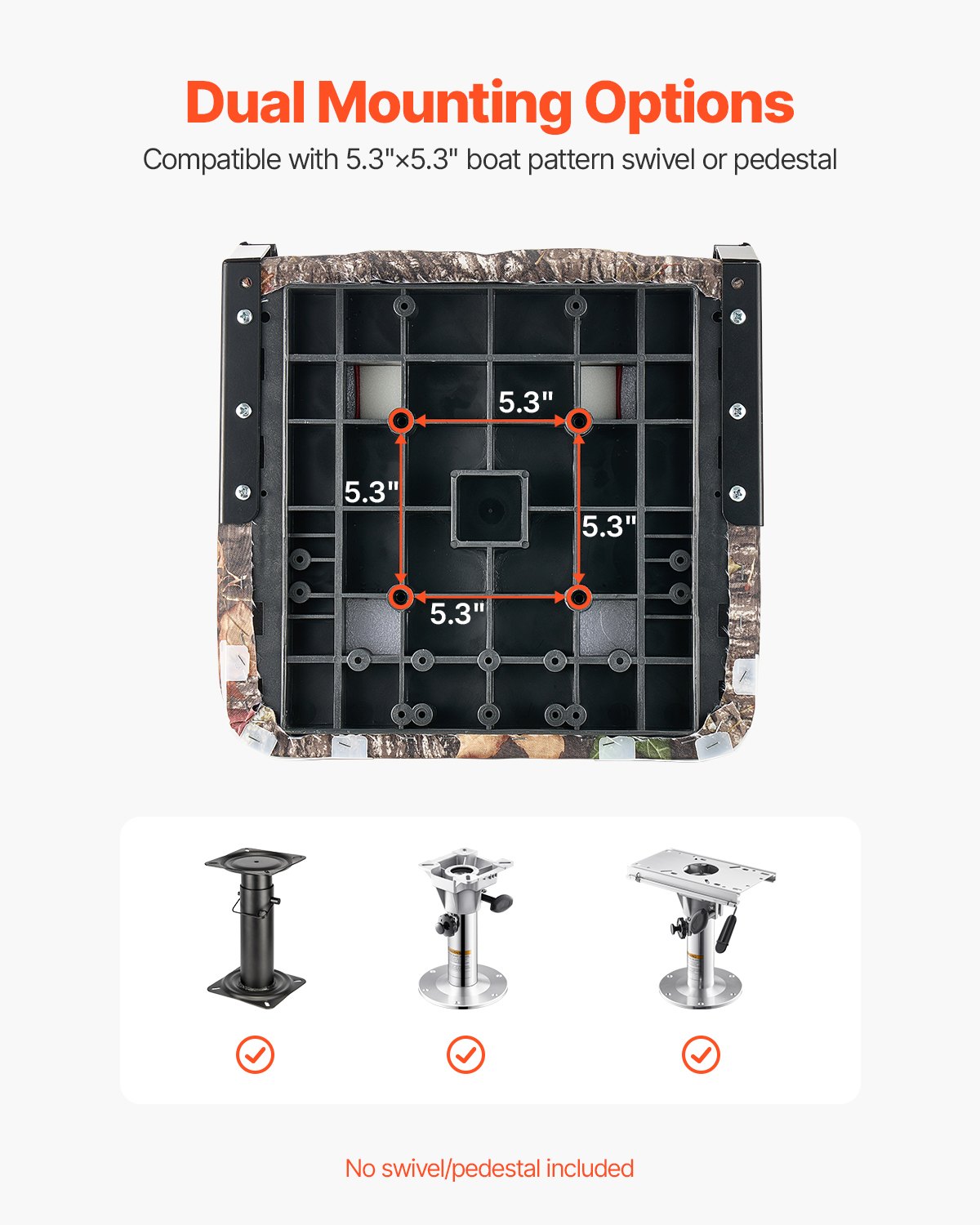 Dual Mounting Options

Compatible with 5.3"×5.3" boat pattern swivel or pedestal

5.3"

5.3"

5.3"

5.3"

No swivel/pedestal included