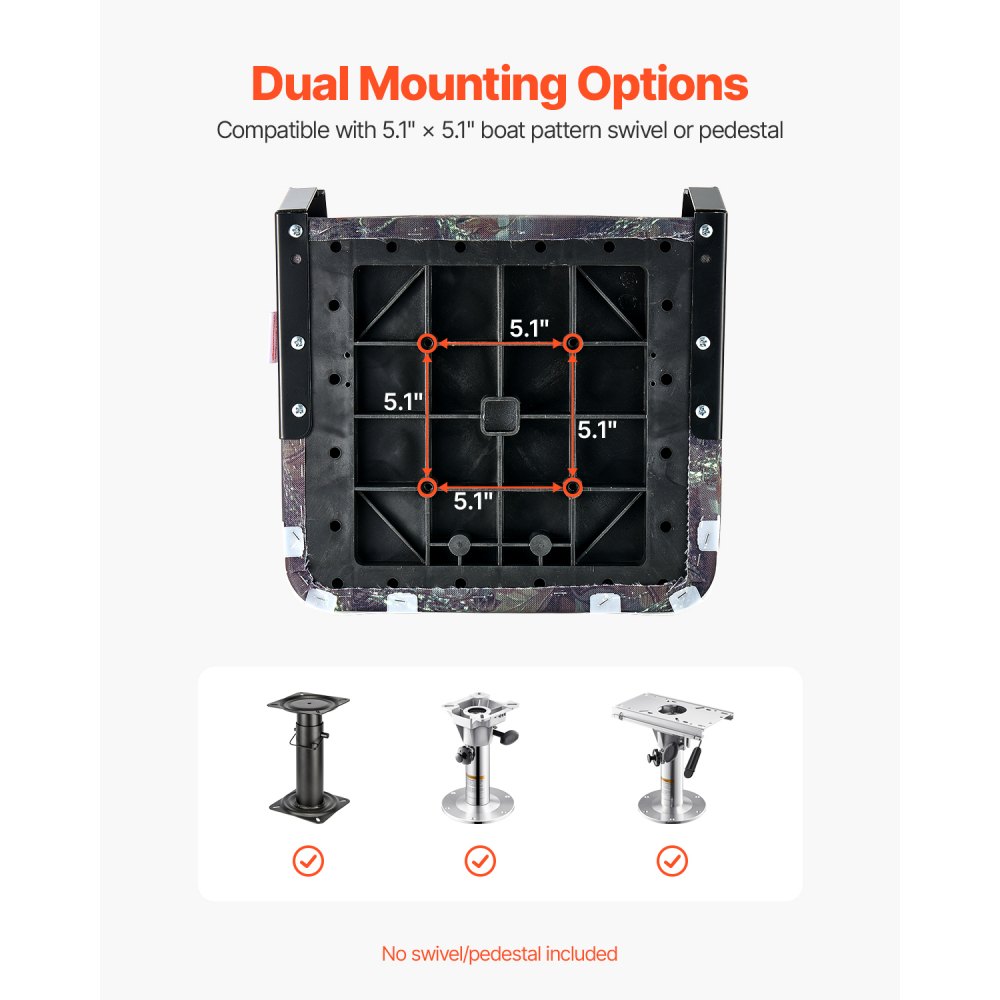 Dual Mounting Options

Compatible with 5.1" × 5.1" boat pattern swivel or pedestal

5.1"
5.1"
5.1"
5.1"

No swivel/pedestal included