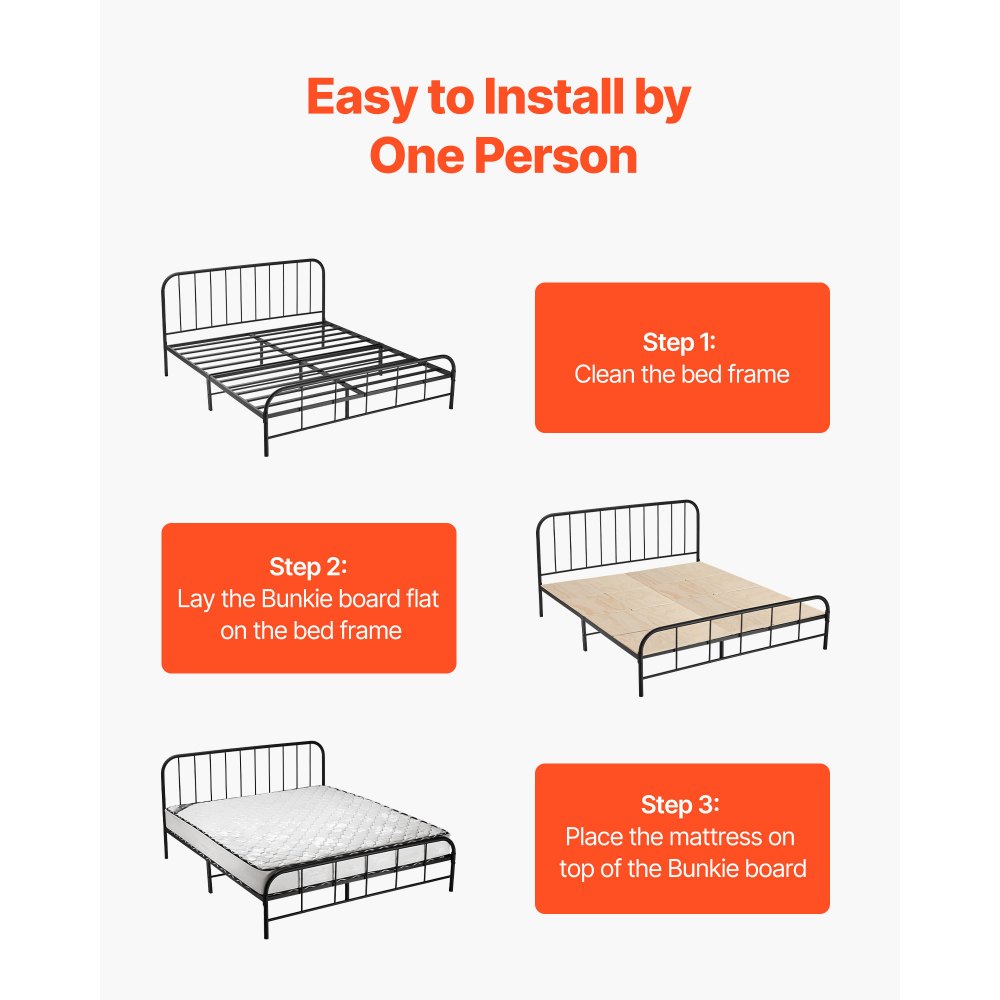 Easy to Install by One Person

Step 1:
Clean the bed frame

Step 2:
Lay the Bunkie board flat on the bed frame

Step 3:
Place the mattress on top of the Bunkie board