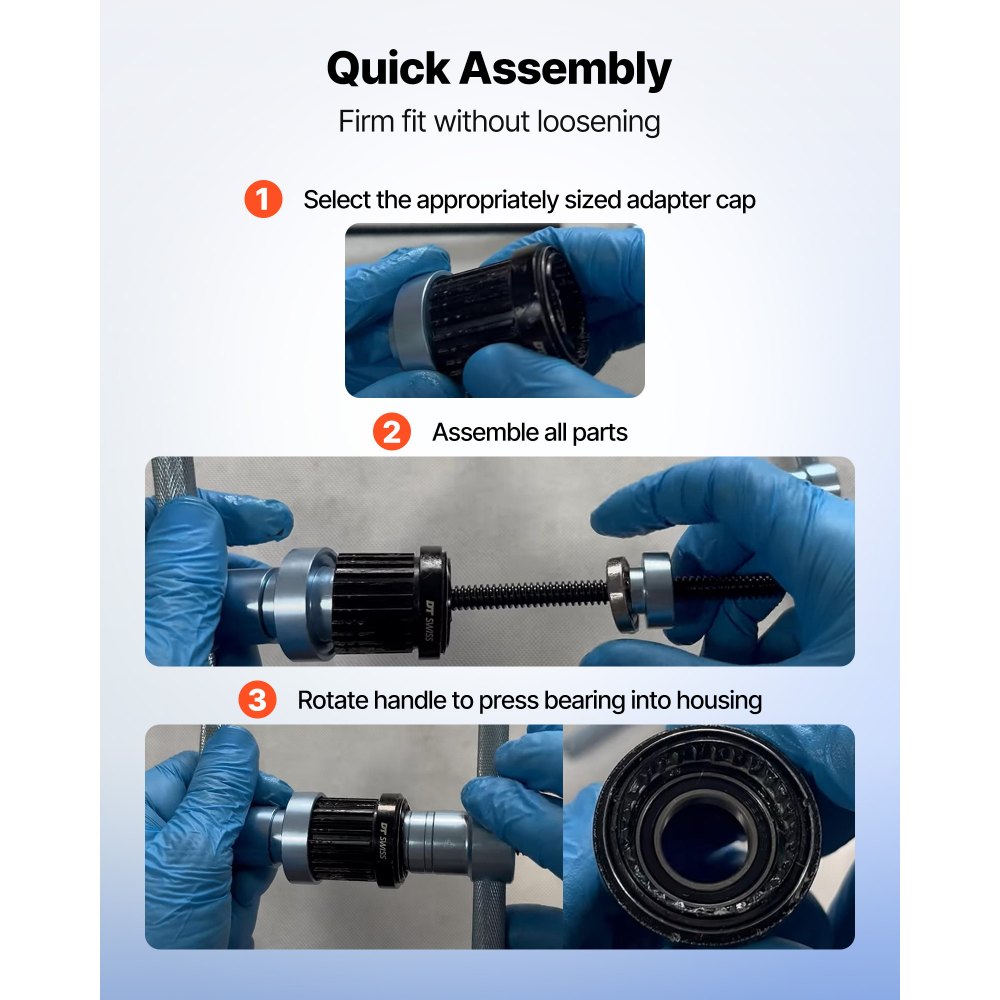 Quick Assembly

Firm fit without loosening

1 Select the appropriately sized adapter cap

2 Assemble all parts

DT SWISS

3 Rotate handle to press bearing into housing

DT SWISS