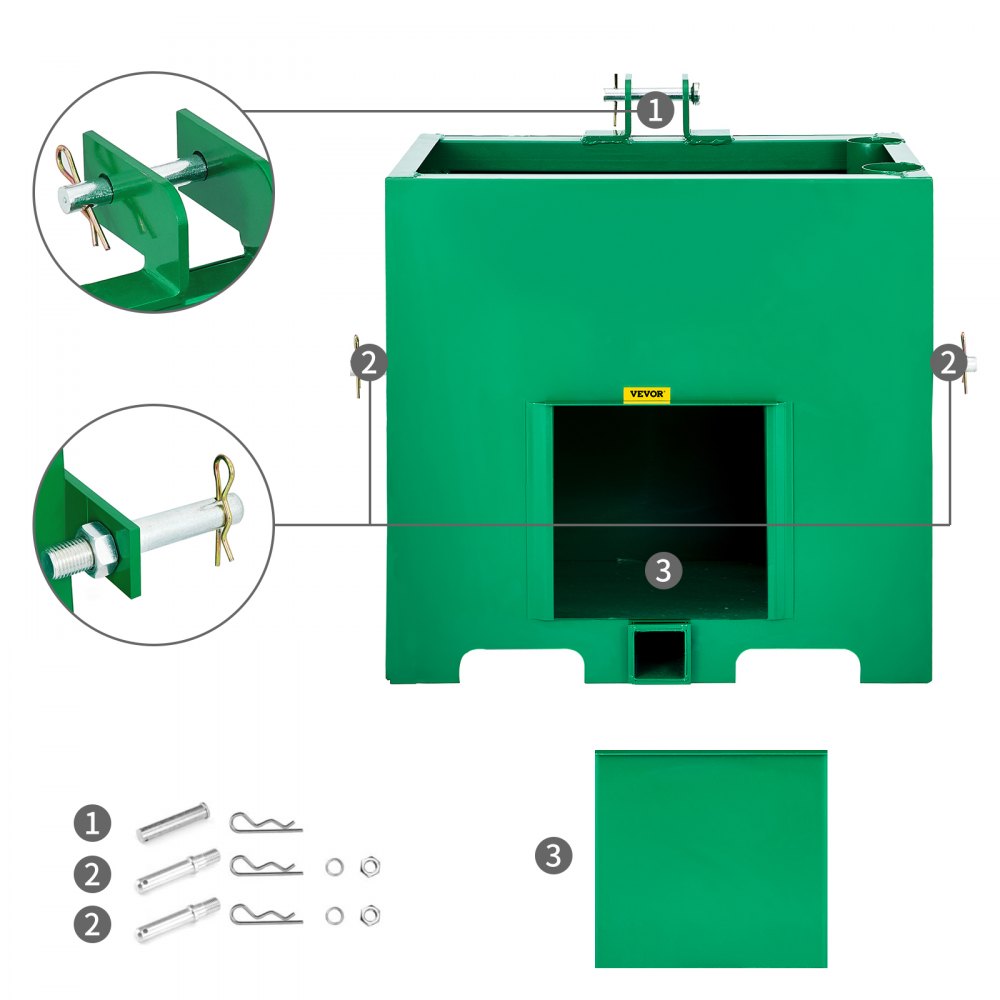 1
2
2
VEVOR
3
1
2
2
3