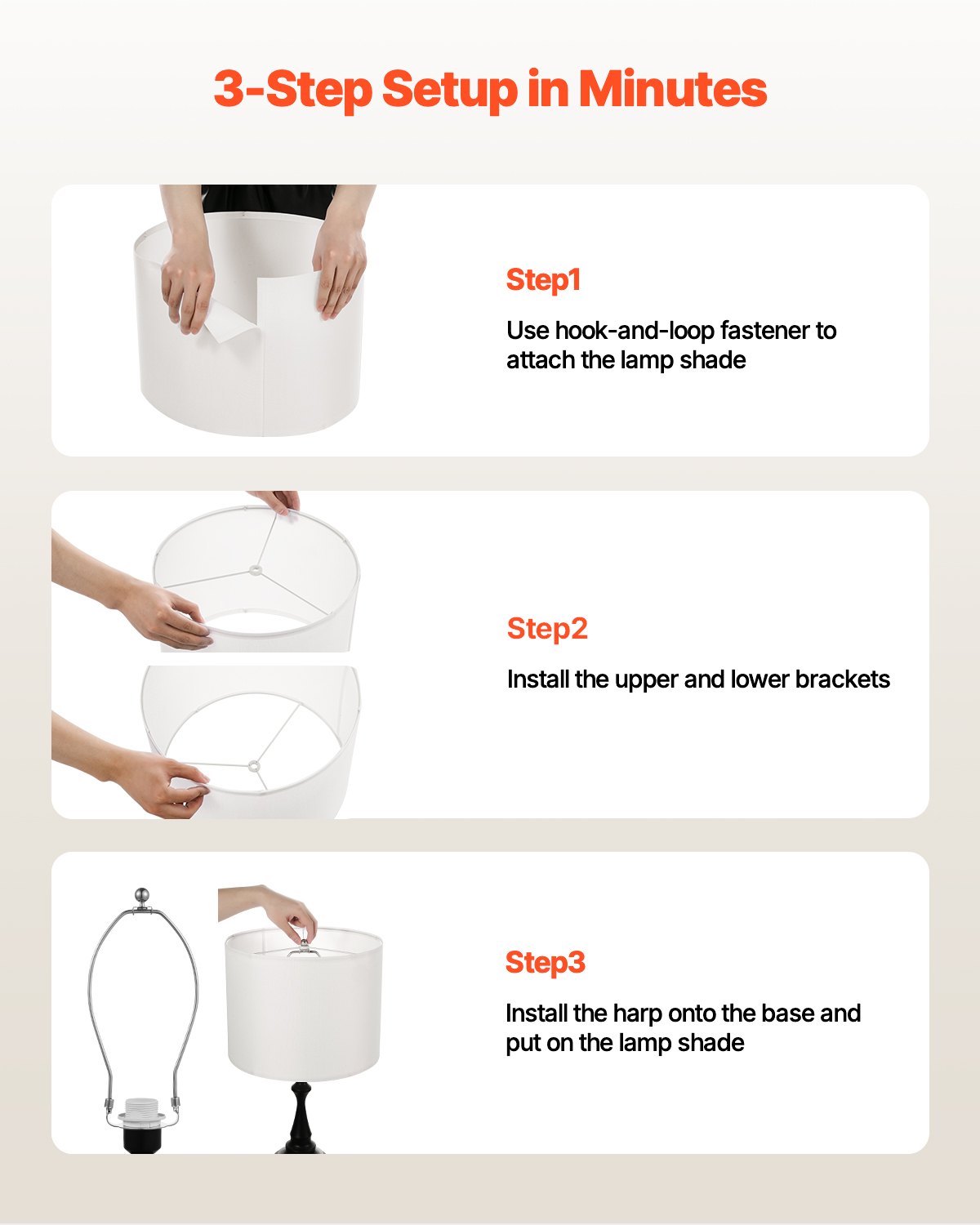 3-Step Setup in Minutes

Step1

Use hook-and-loop fastener to attach the lamp shade

Step2

Install the upper and lower brackets

Step3

Install the harp onto the base and put on the lamp shade