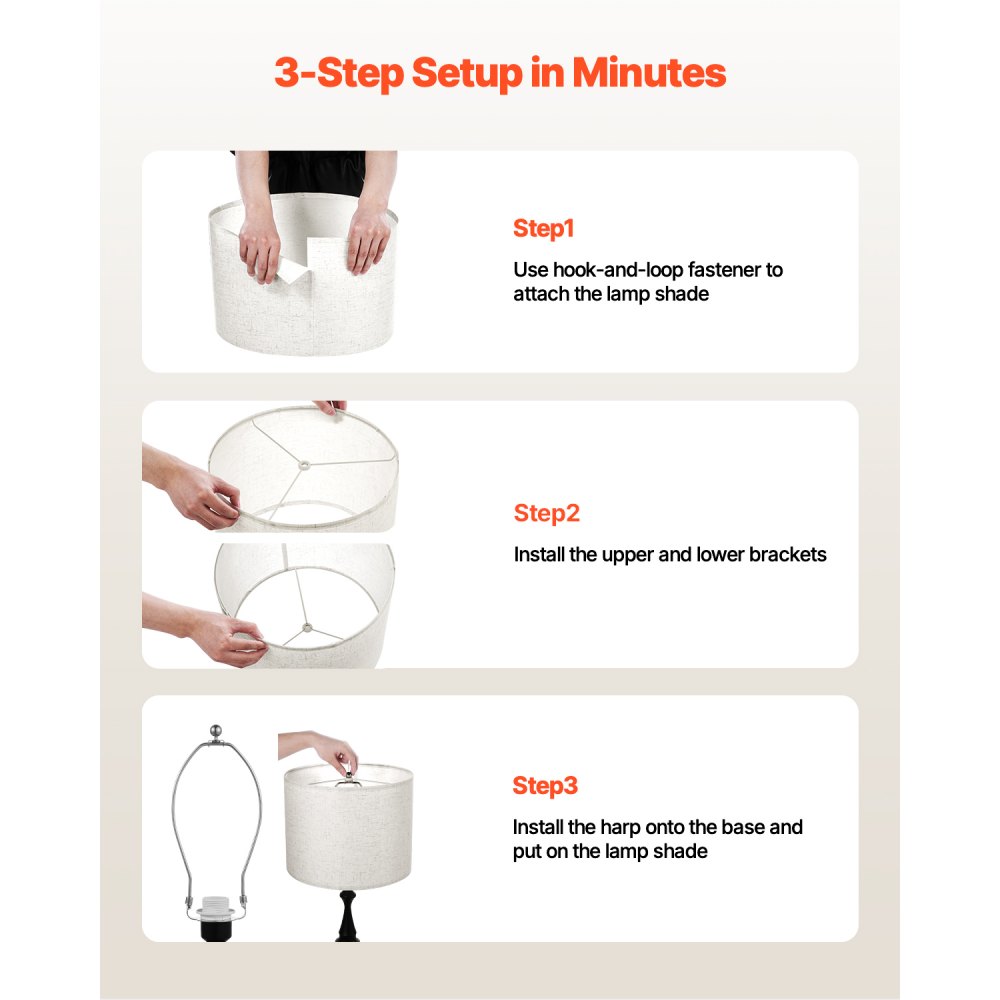 3-Step Setup in Minutes

Step1

Use hook-and-loop fastener to attach the lamp shade

Step2

Install the upper and lower brackets

Step3

Install the harp onto the base and put on the lamp shade