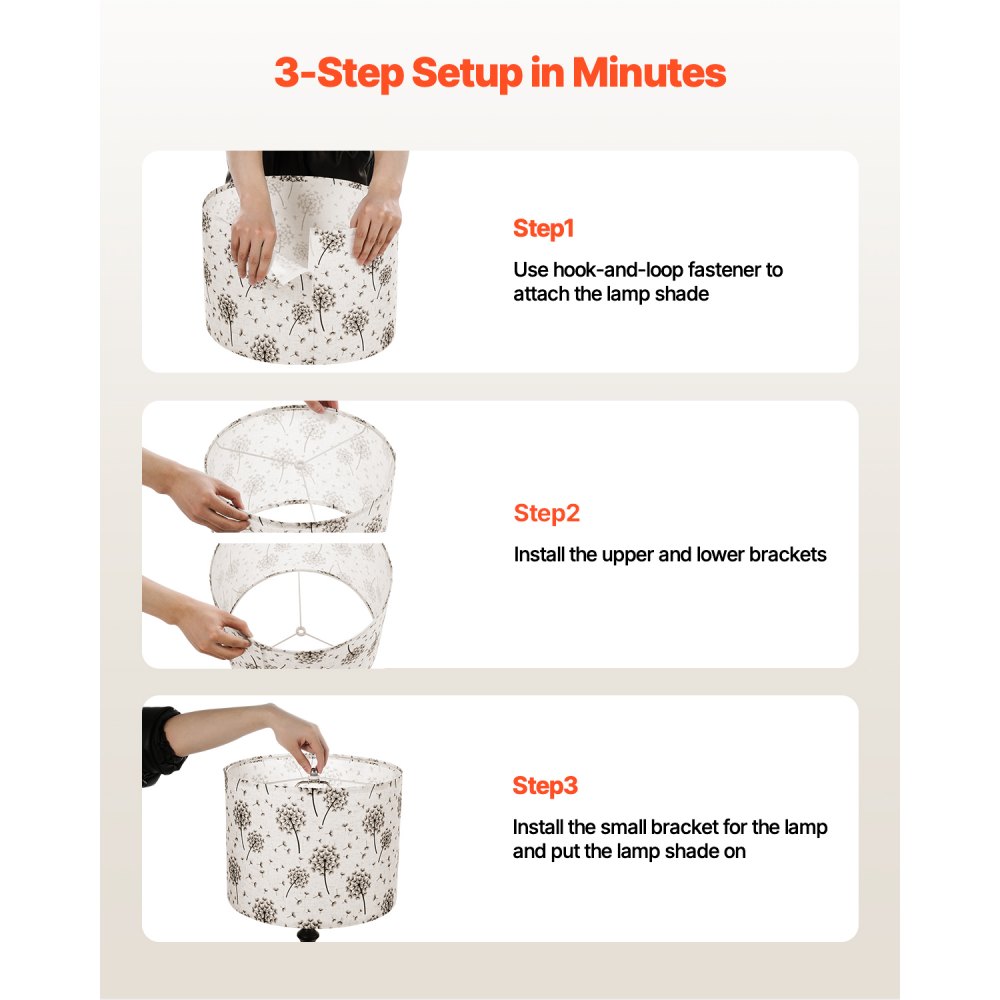 3-Step Setup in Minutes

Step1

Use hook-and-loop fastener to attach the lamp shade

Step2

Install the upper and lower brackets

Step3

Install the small bracket for the lamp and put the lamp shade on