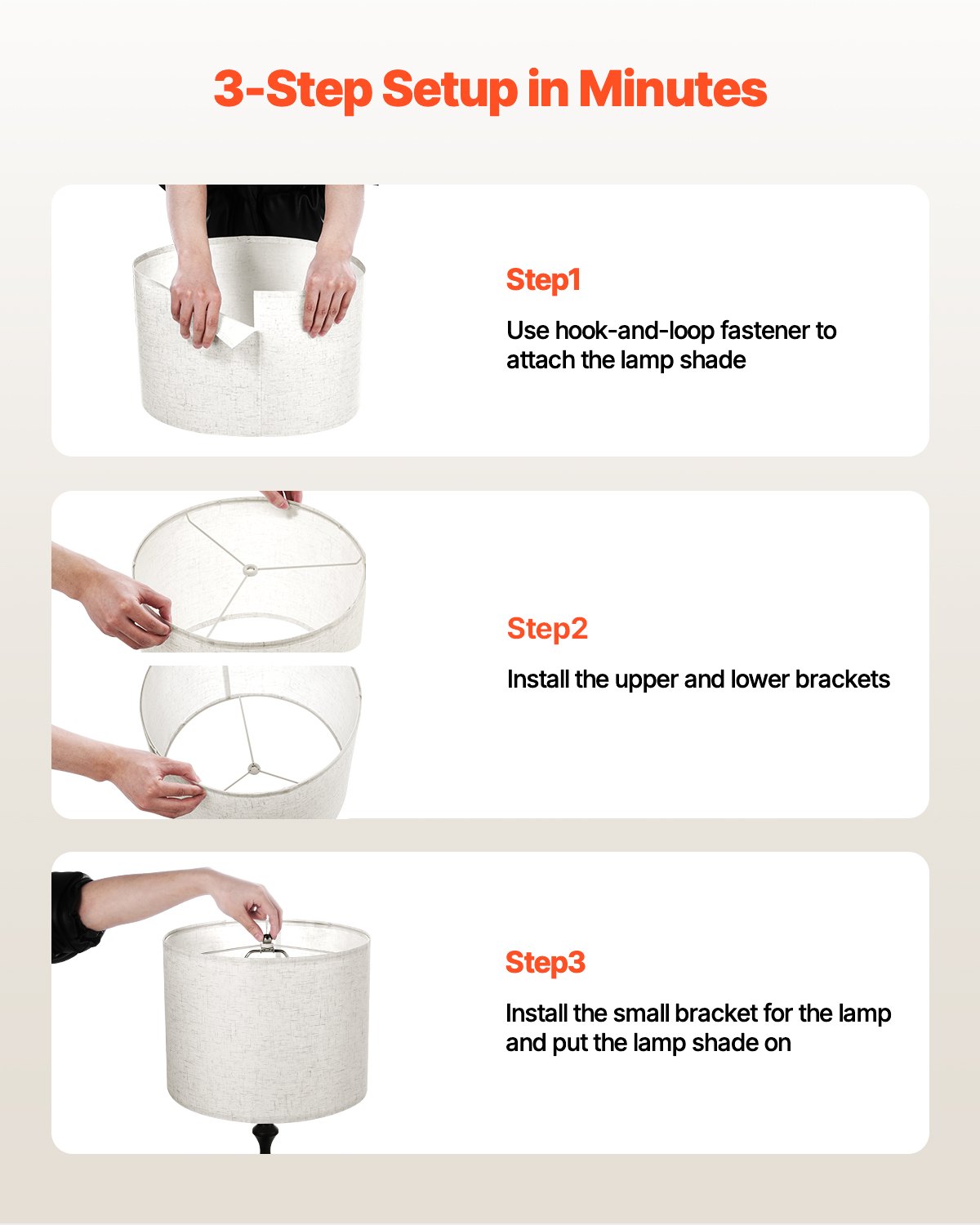 3-Step Setup in Minutes

Step1

Use hook-and-loop fastener to attach the lamp shade

Step2

Install the upper and lower brackets

Step3

Install the small bracket for the lamp and put the lamp shade on