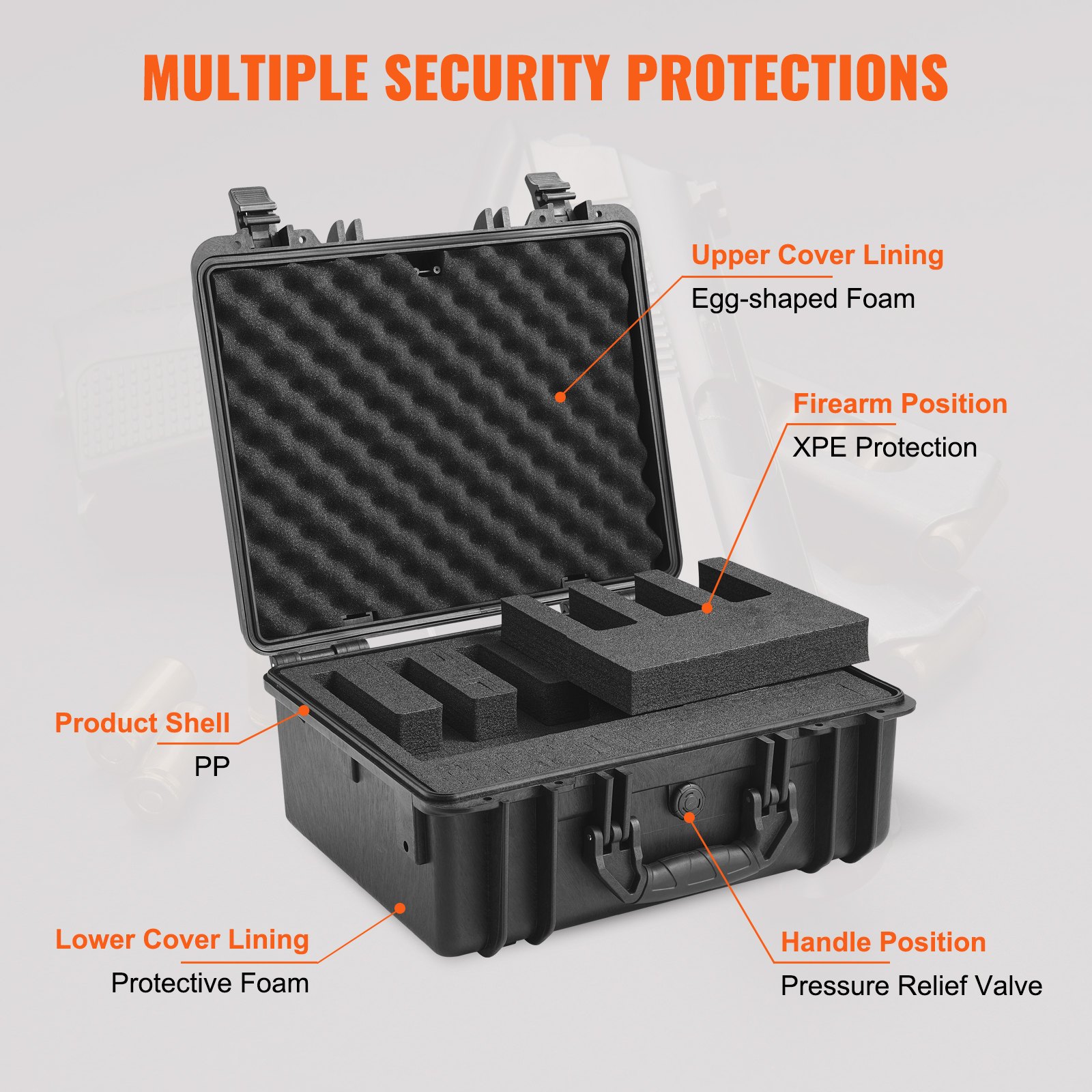 MULTIPLE SECURITY PROTECTIONS

Upper Cover Lining
Egg-shaped Foam

Firearm Position
XPE Protection

Product Shell
PP

Lower Cover Lining
Protective Foam

Handle Position
Pressure Relief Valve