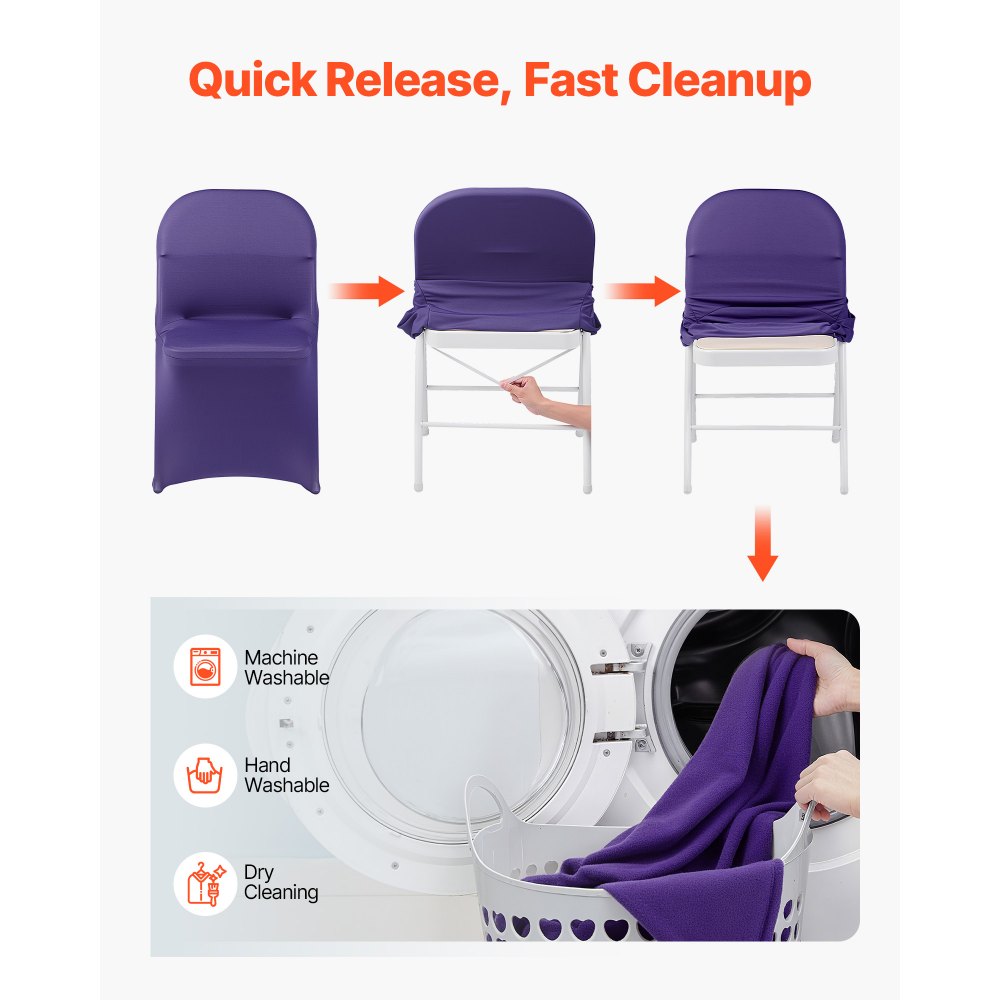 Quick Release, Fast Cleanup

Machine Washable

Hand Washable

Dry Cleaning