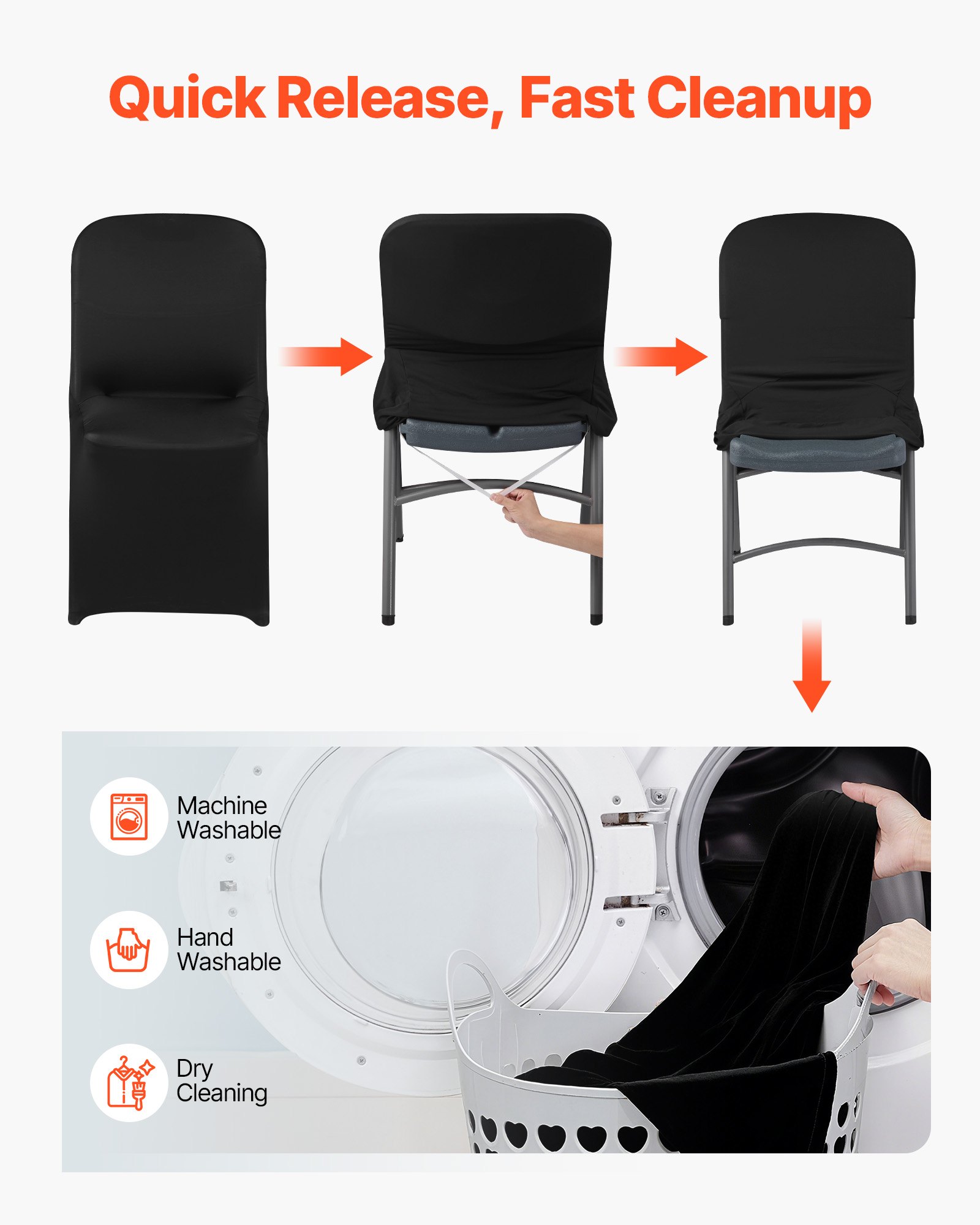 Quick Release, Fast Cleanup

Machine Washable

Hand Washable

Dry Cleaning